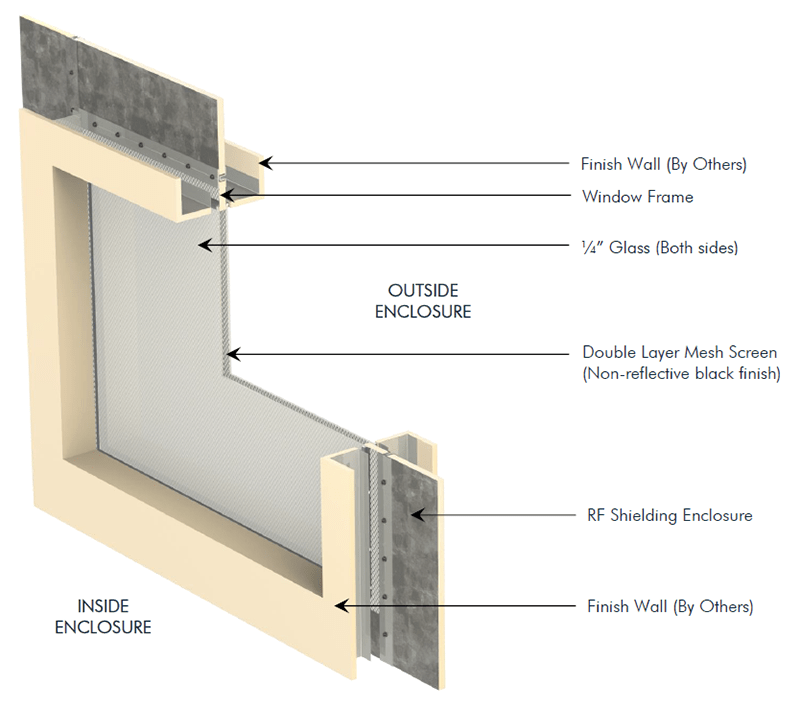 Finish Wall (By Others)

Window Frame

¼" Glass (Both sides)

OUTSIDE ENCLOSURE

Double Layer Mesh Screen (Non-reflective black finish)

RF Shielding Enclosure

INSIDE ENCLOSURE

Finish Wall (By Others)