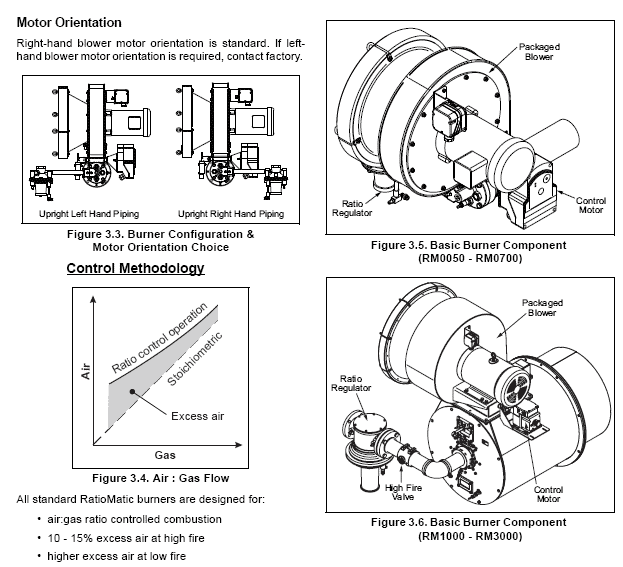 Motor Orientation

Right-hand blower motor orientation is standard. If left-hand blower motor orientation is required, contact factory.

Upright Left Hand Piping

Upright Right Hand Piping

Figure 3.3. Burner Configuration & Motor Orientation Choice

Control Methodology

Air

Ratio control operation

Stoichiometric

Excess air

Gas

Figure 3.4. Air : Gas Flow

All standard RatioMatic burners are designed for:

• air:gas ratio controlled combustion
• 10 - 15% excess air at high fire
• higher excess air at low fire

Packaged Blower

Ratio Regulator

Control Motor

Figure 3.5. Basic Burner Component (RM0050 - RM0700)

Packaged Blower

Ratio Regulator

High Fire Valve

Control Motor

Figure 3.6. Basic Burner Component (RM1000 - RM3000)