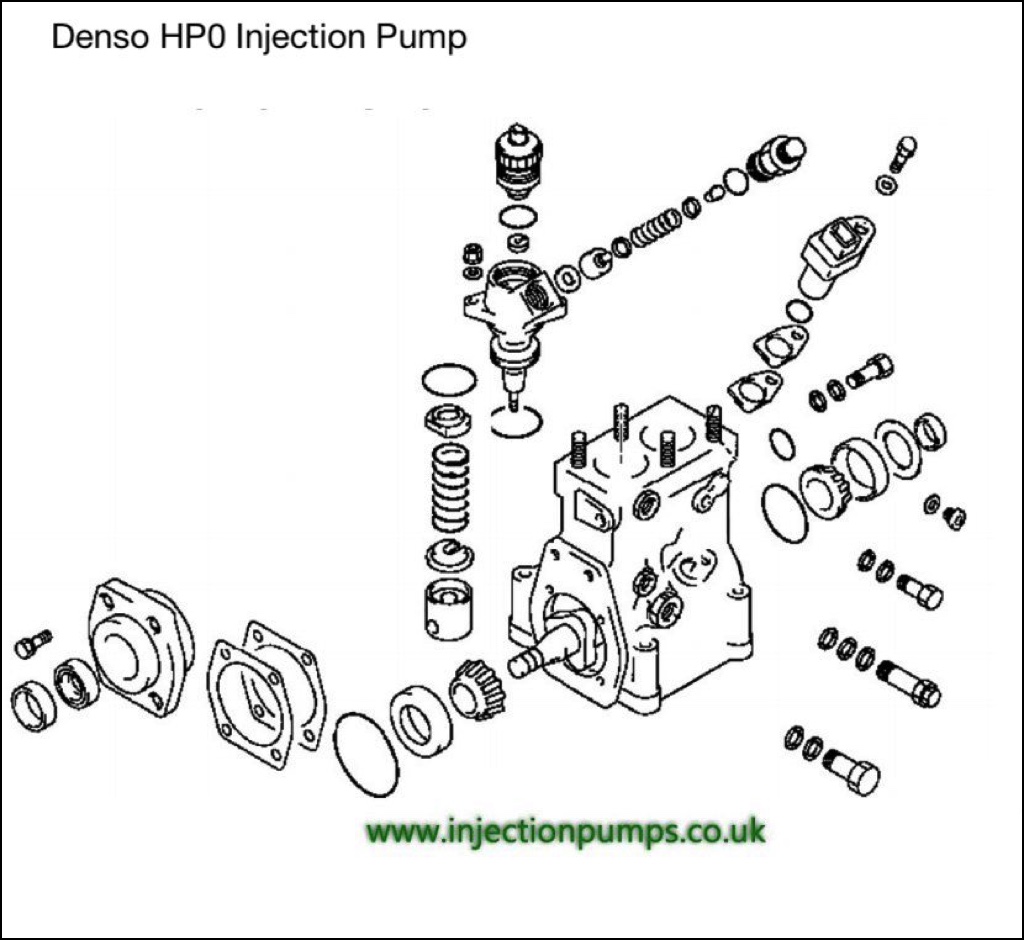 Denso HP0 Injection Pump

www.injectionpumps.co.uk