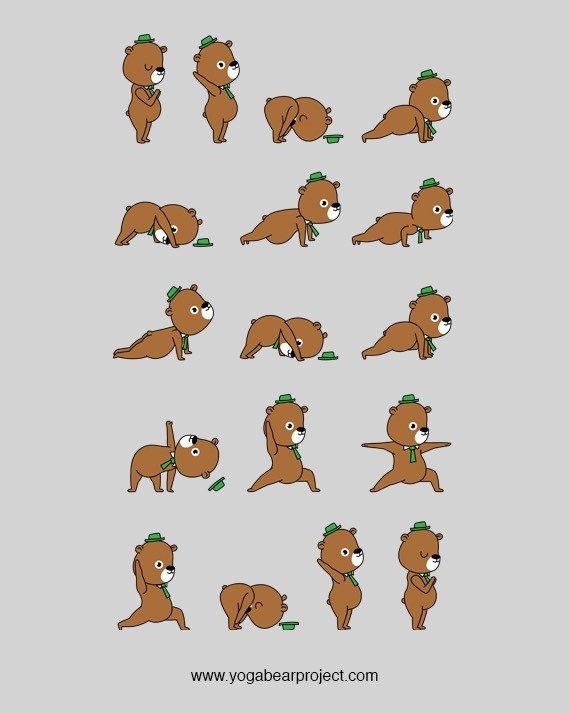 www.yogabearproject.com