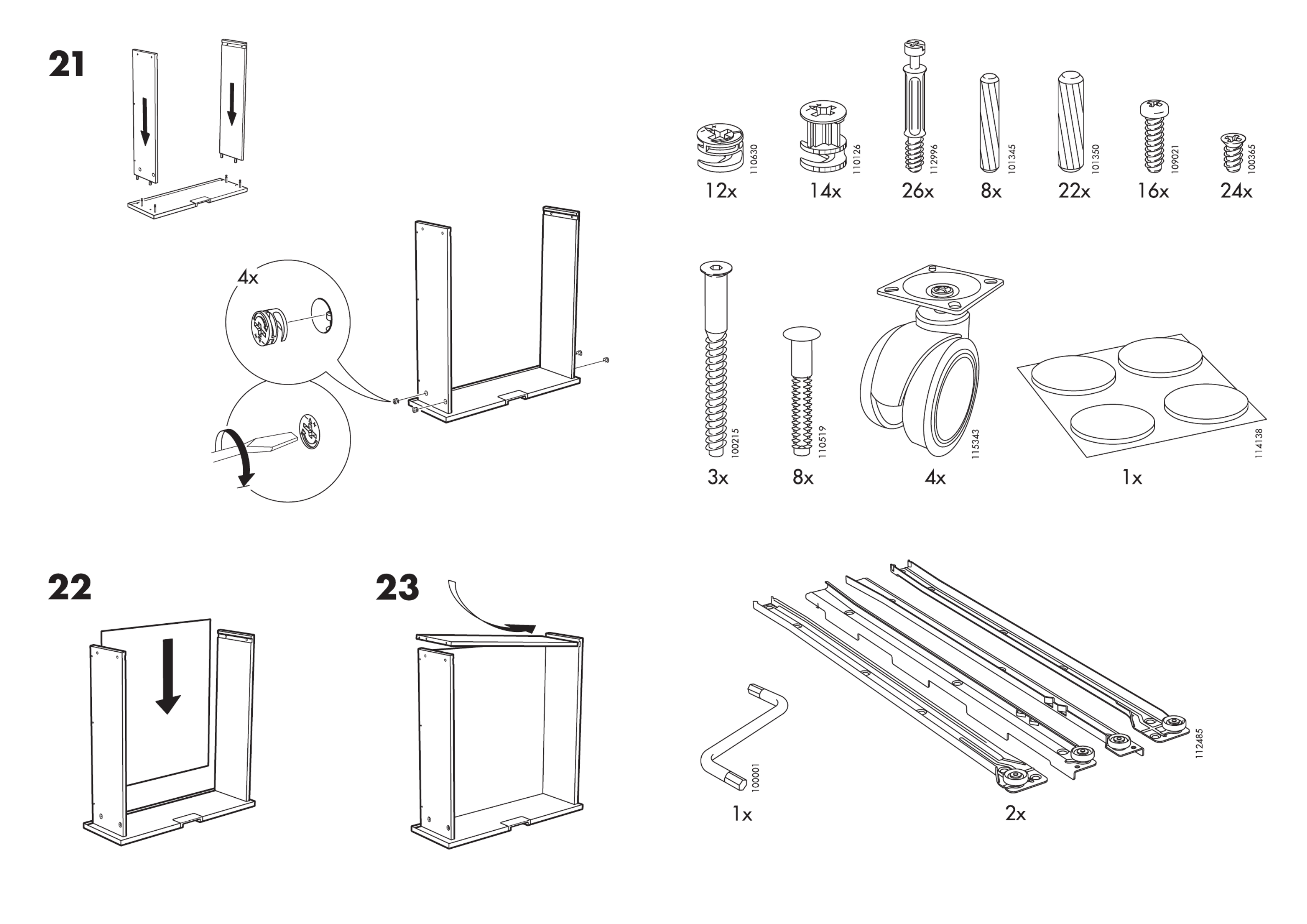 21

4x

22

23

110630
12x

110126
14x

112996
26x

101345
8x

101350
22x

109021
16x

100365
24x

100215
3x

110519
8x

115343
4x

114138
1x

100001
1x

112485
2x