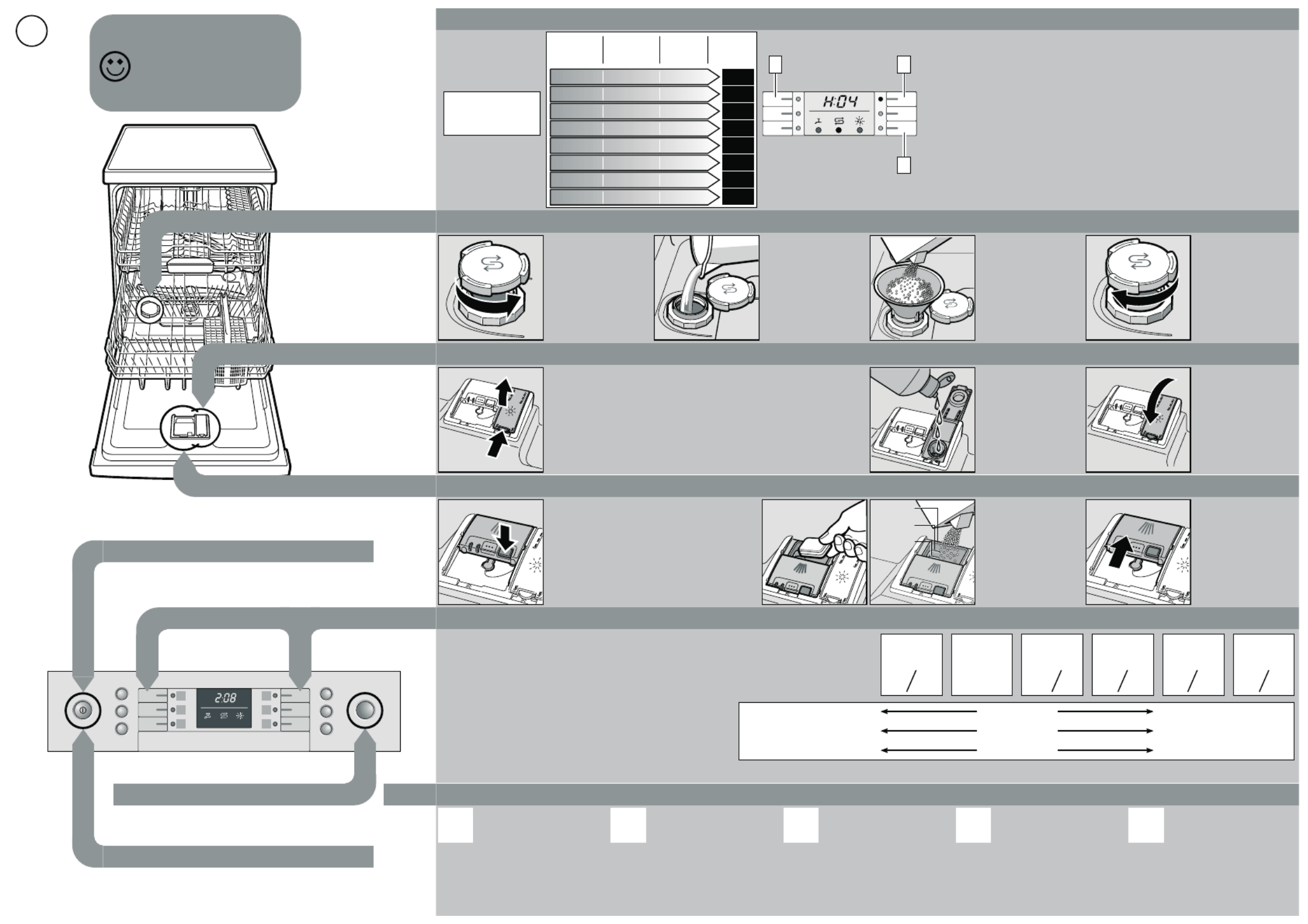 H:04

2:08