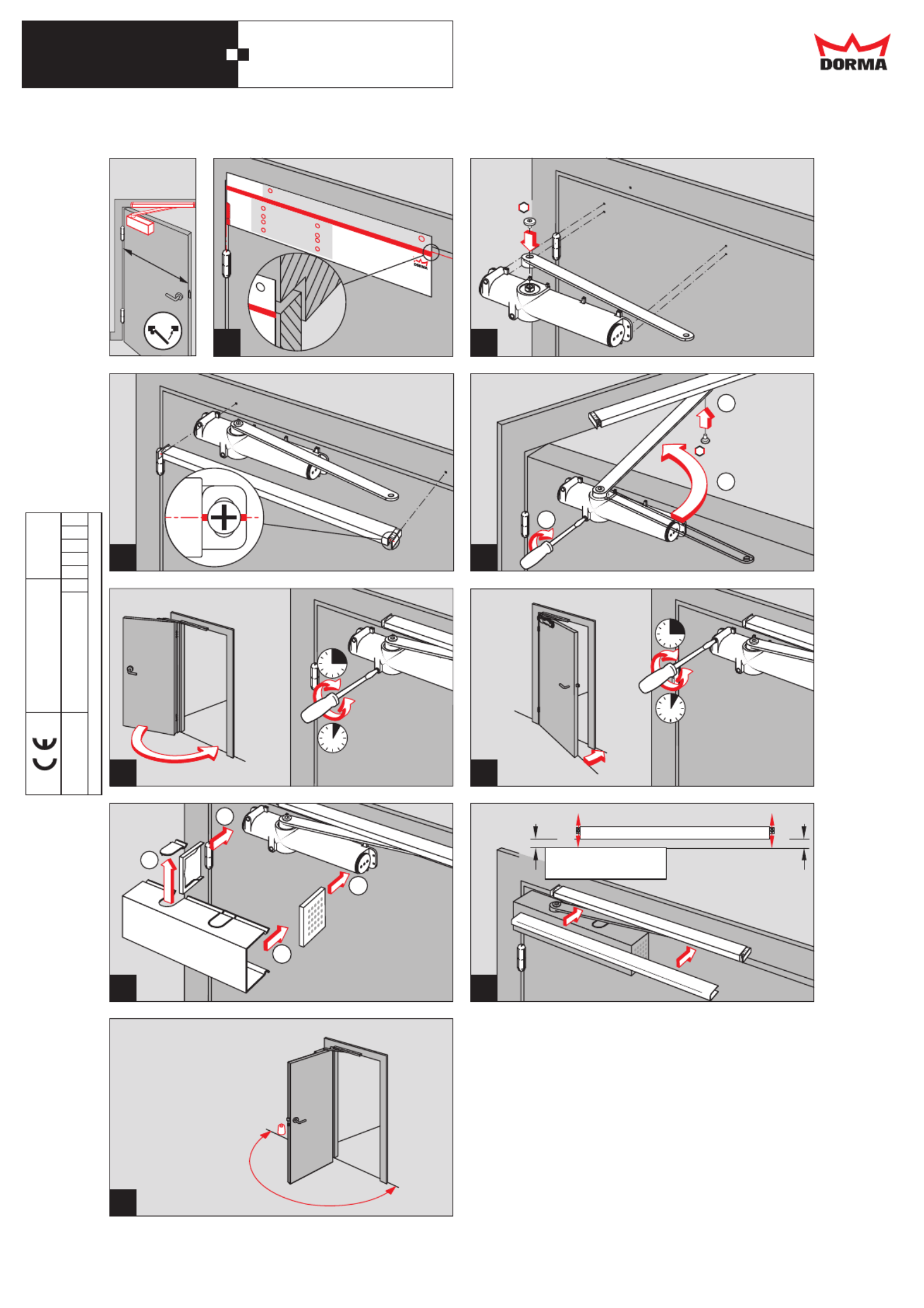 DORMA

DORMA

CE