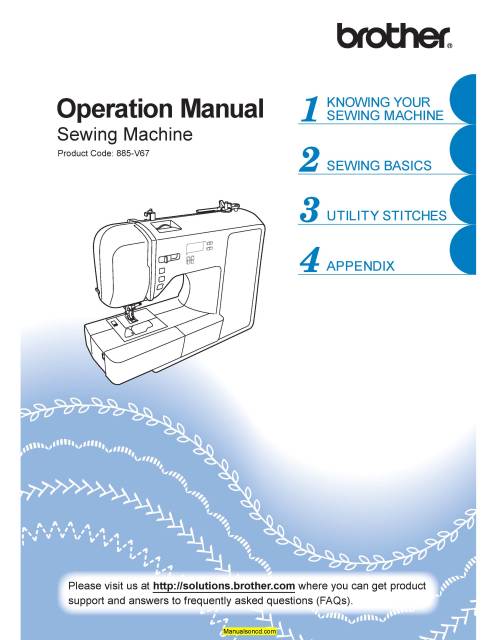 brother

Operation Manual

Sewing Machine

Product Code: 885-V67

1 KNOWING YOUR SEWING MACHINE

2 SEWING BASICS

3 UTILITY STITCHES

4 APPENDIX

Please visit us at http://solutions.brother.com where you can get product support and answers to frequently asked questions (FAQs).

Manualsoncd.com