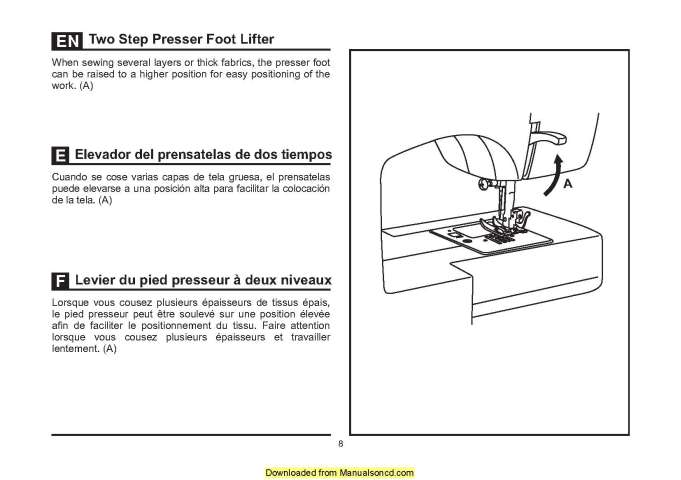 EN Two Step Presser Foot Lifter

When sewing several layers or thick fabrics, the presser foot can be raised to a higher position for easy positioning of the work. (A)

E Elevador del prensatelas de dos tiempos

Cuando se cose varias capas de tela gruesa, el prensatelas puede elevarse a una posición alta para facilitar la colocación de la tela. (A)

F Levier du pied presseur à deux niveaux

Lorsque vous cousez plusieurs épaisseurs de tissus épais, le pied presseur peut être soulevé sur une position élevée afin de faciliter le positionnement du tissu. Faire attention lorsque vous cousez plusieurs épaisseurs et travailler lentement. (A)

A

8

Downloaded from Manualsoncd.com