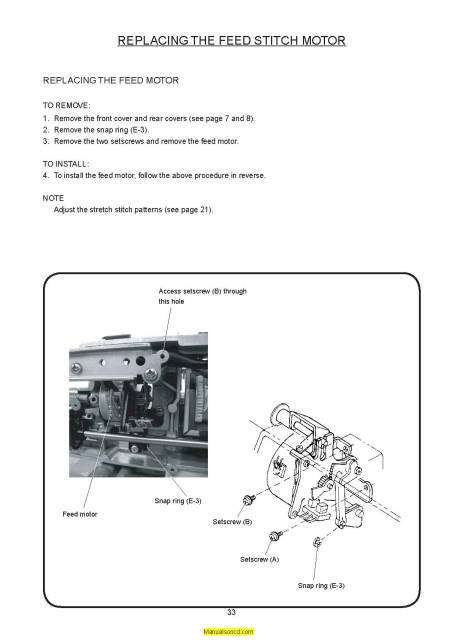 REPLACING THE FEED STITCH MOTOR

REPLACING THE FEED MOTOR

TO REMOVE:
1. Remove the front cover and rear covers (see page 7 and 8).
2. Remove the snap ring (E-3).
3. Remove the two setscrews and remove the feed motor.

TO INSTALL:
4. To install the feed motor, follow the above procedure in reverse.

NOTE
Adjust the stretch stitch patterns (see page 21).

Access setscrew (B) through this hole

Snap ring (E-3)

Feed motor

Setscrew (B)

Setscrew (A)

Snap ring (E-3)

33

Manualsoncd.com