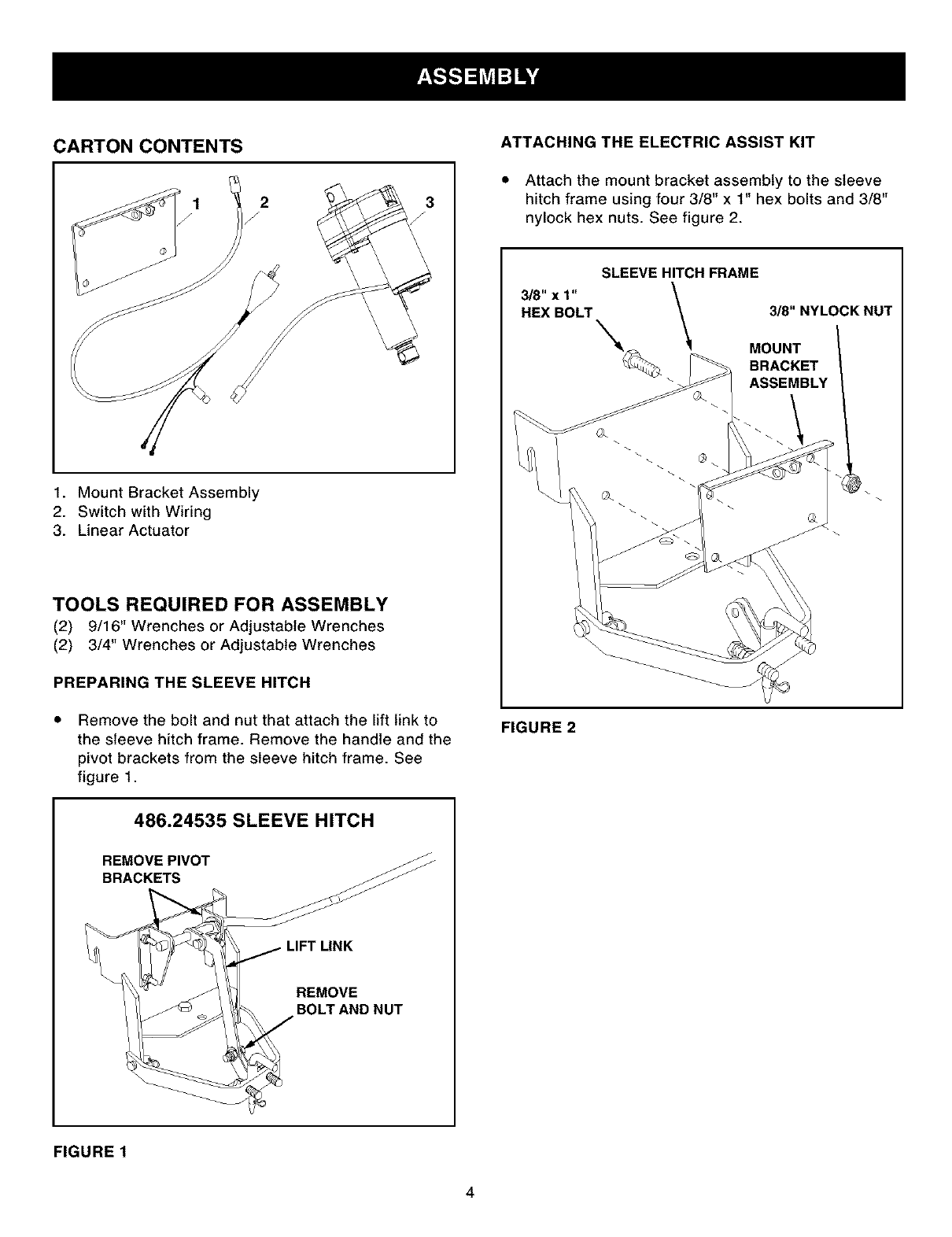 ASSEMBLY

CARTON CONTENTS

1 2 3

1. Mount Bracket Assembly
2. Switch with Wiring
3. Linear Actuator

TOOLS REQUIRED FOR ASSEMBLY
(2) 9/16" Wrenches or Adjustable Wrenches
(2) 3/4" Wrenches or Adjustable Wrenches

PREPARING THE SLEEVE HITCH

• Remove the bolt and nut that attach the lift link to the sleeve hitch frame. Remove the handle and the pivot brackets from the sleeve hitch frame. See figure 1.

486.24535 SLEEVE HITCH

REMOVE PIVOT BRACKETS

LIFT LINK

REMOVE BOLT AND NUT

FIGURE 1

ATTACHING THE ELECTRIC ASSIST KIT

• Attach the mount bracket assembly to the sleeve hitch frame using four 3/8" x 1" hex bolts and 3/8" nylock hex nuts. See figure 2.

SLEEVE HITCH FRAME

3/8" x 1" HEX BOLT

3/8" NYLOCK NUT

MOUNT BRACKET ASSEMBLY

FIGURE 2

4