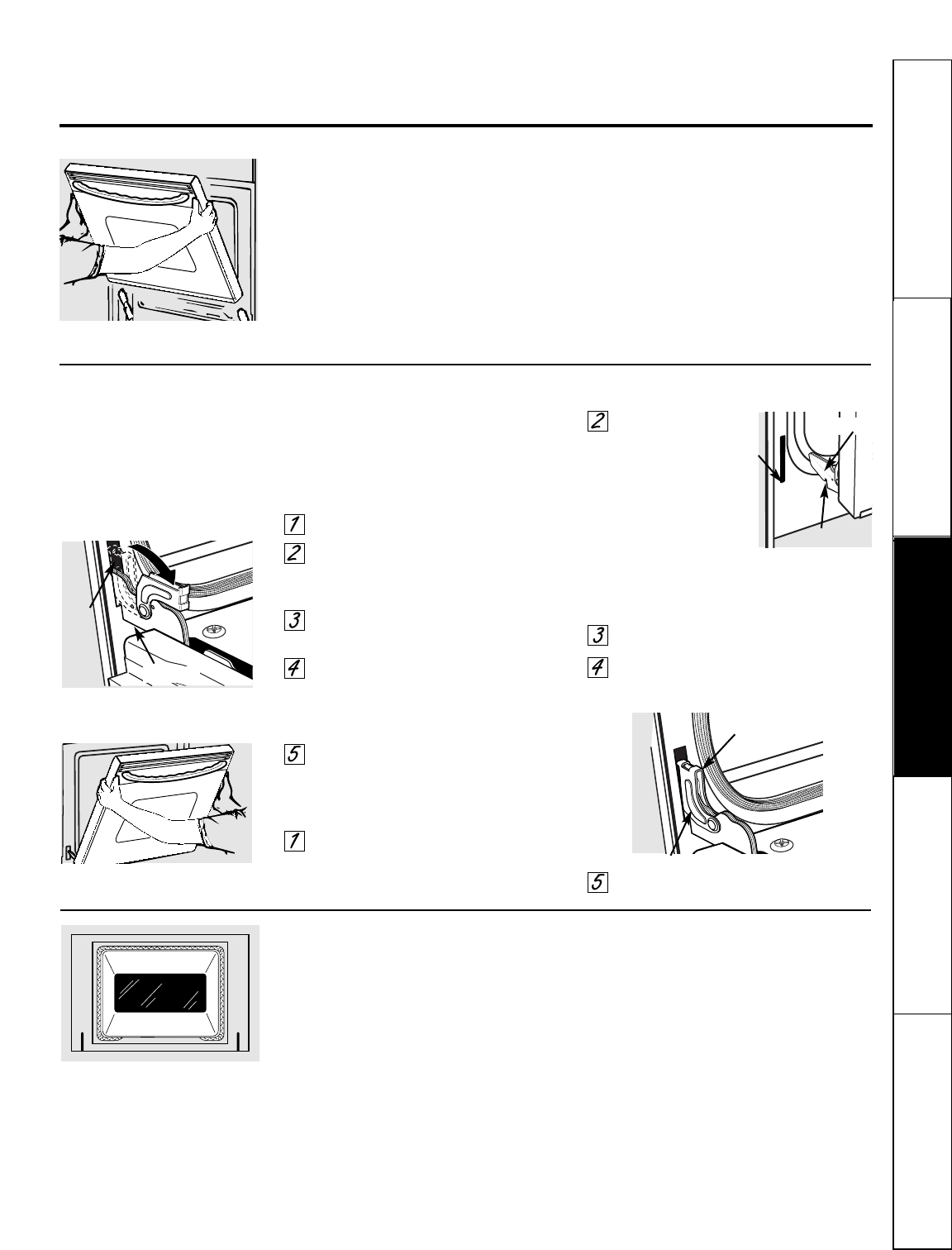 1

2

3

4

5

1

2

3

4

5