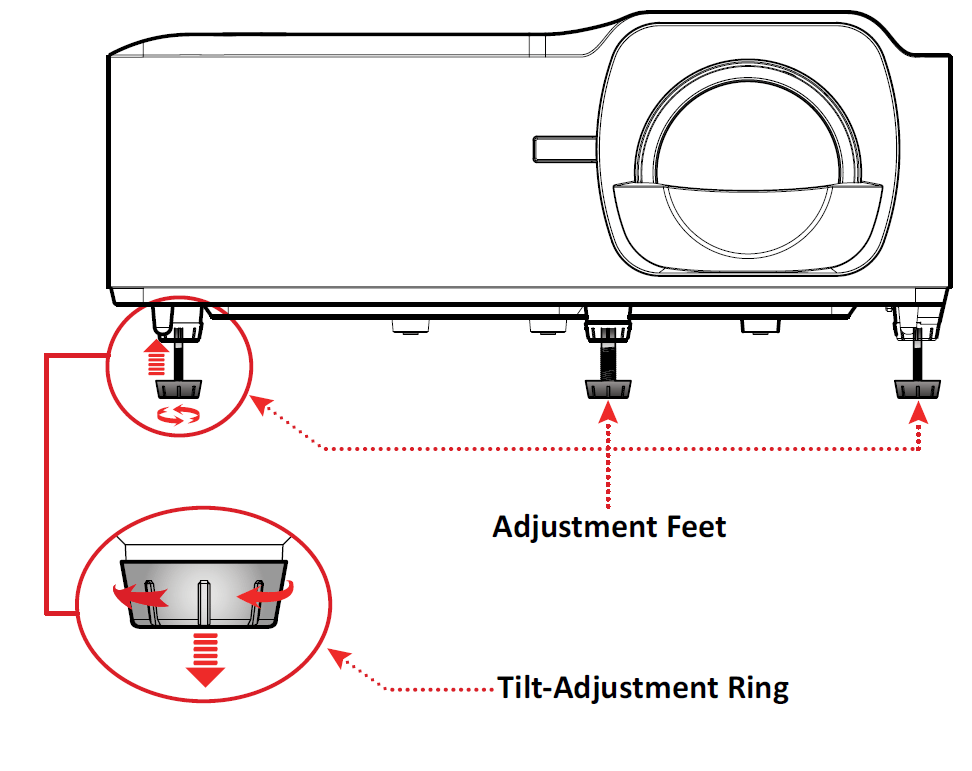 Adjustment Feet

Tilt-Adjustment Ring