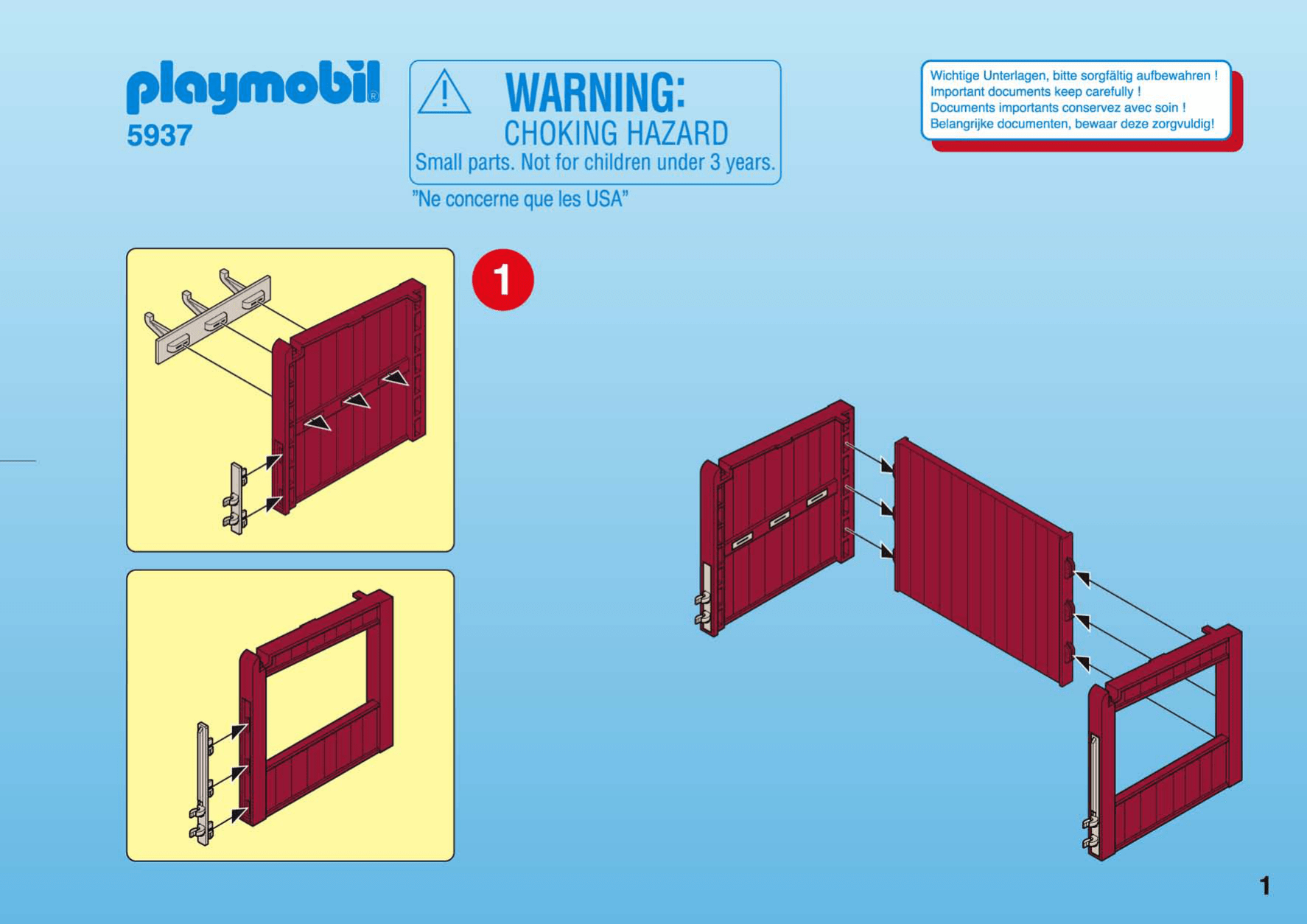 playmobil®
5937

WARNING:
CHOKING HAZARD
Small parts. Not for children under 3 years.
"Ne concerne que les USA"

Wichtige Unterlagen, bitte sorgfältig aufbewahren !
Important documents keep carefully !
Documents importants conservez avec soin !
Belangrijke documenten, bewaar deze zorgvuldig!

1

1