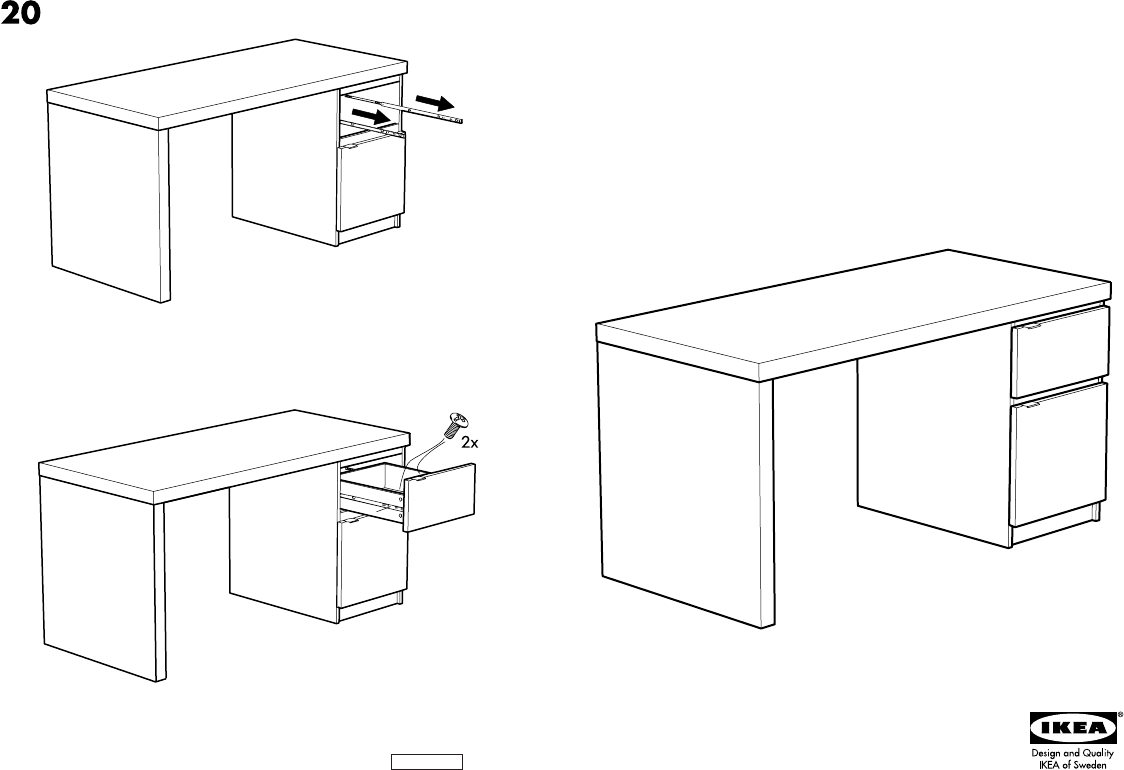 20

2x

IKEA®
Design and Quality
IKEA of Sweden