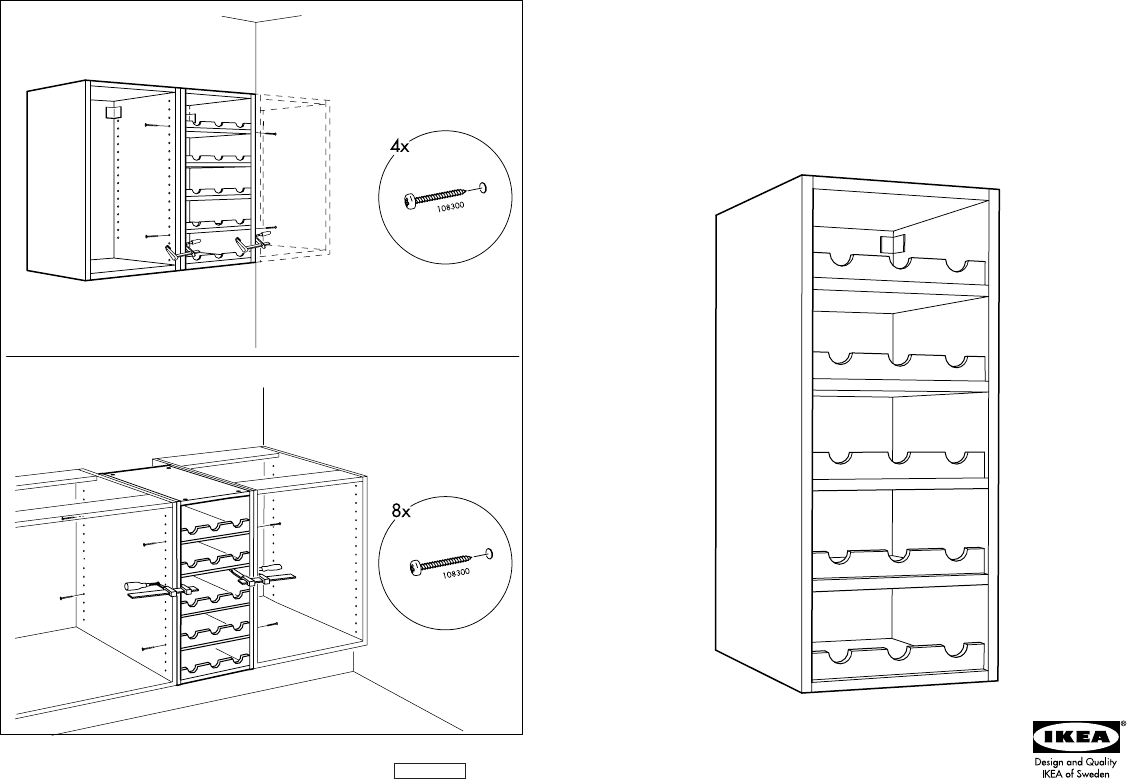 4x

108300

8x

108300

IKEA®

Design and Quality
IKEA of Sweden