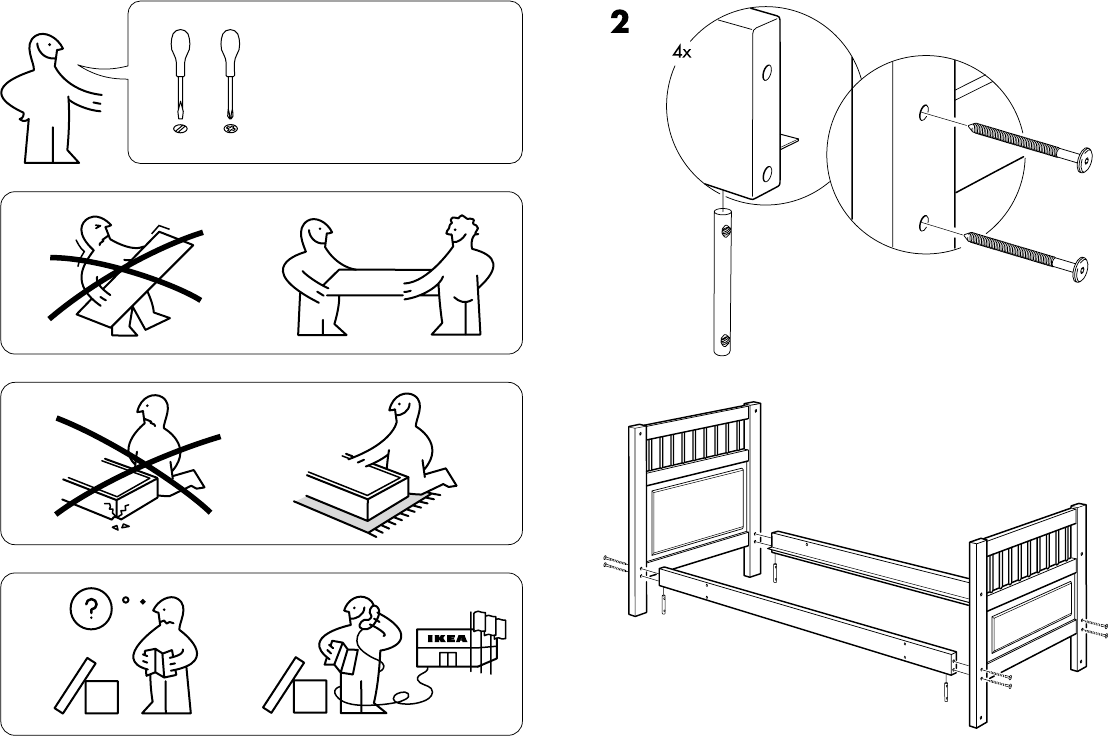 ?

IKEA

2

4x