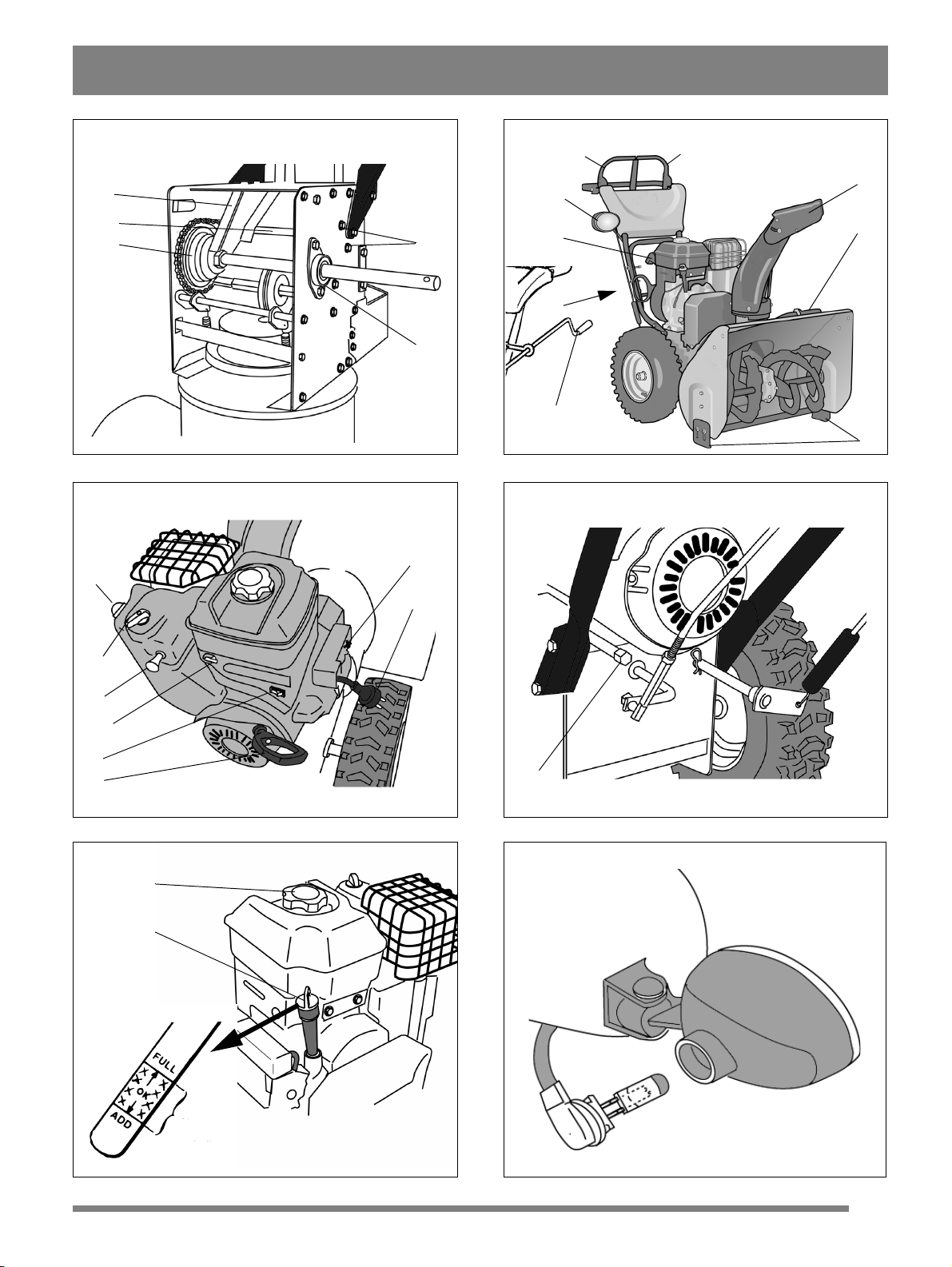 FULL
OK
ADD