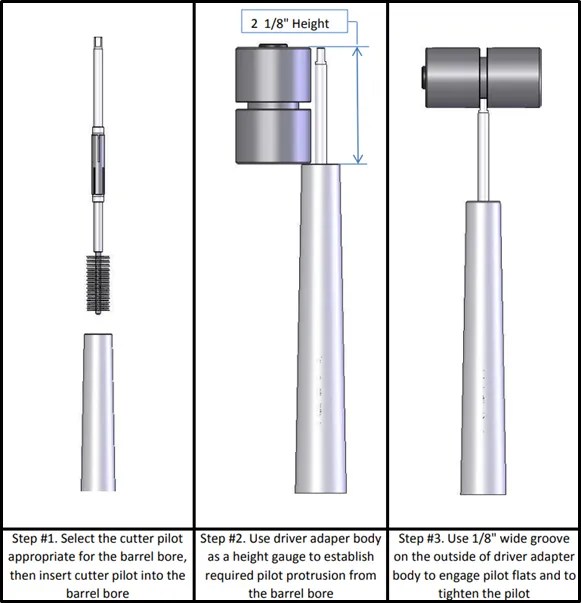 2 1/8" Height

Step #1. Select the cutter pilot appropriate for the barrel bore, then insert cutter pilot into the barrel bore

Step #2. Use driver adaper body as a height gauge to establish required pilot protrusion from the barrel bore

Step #3. Use 1/8" wide groove on the outside of driver adapter body to engage pilot flats and to tighten the pilot