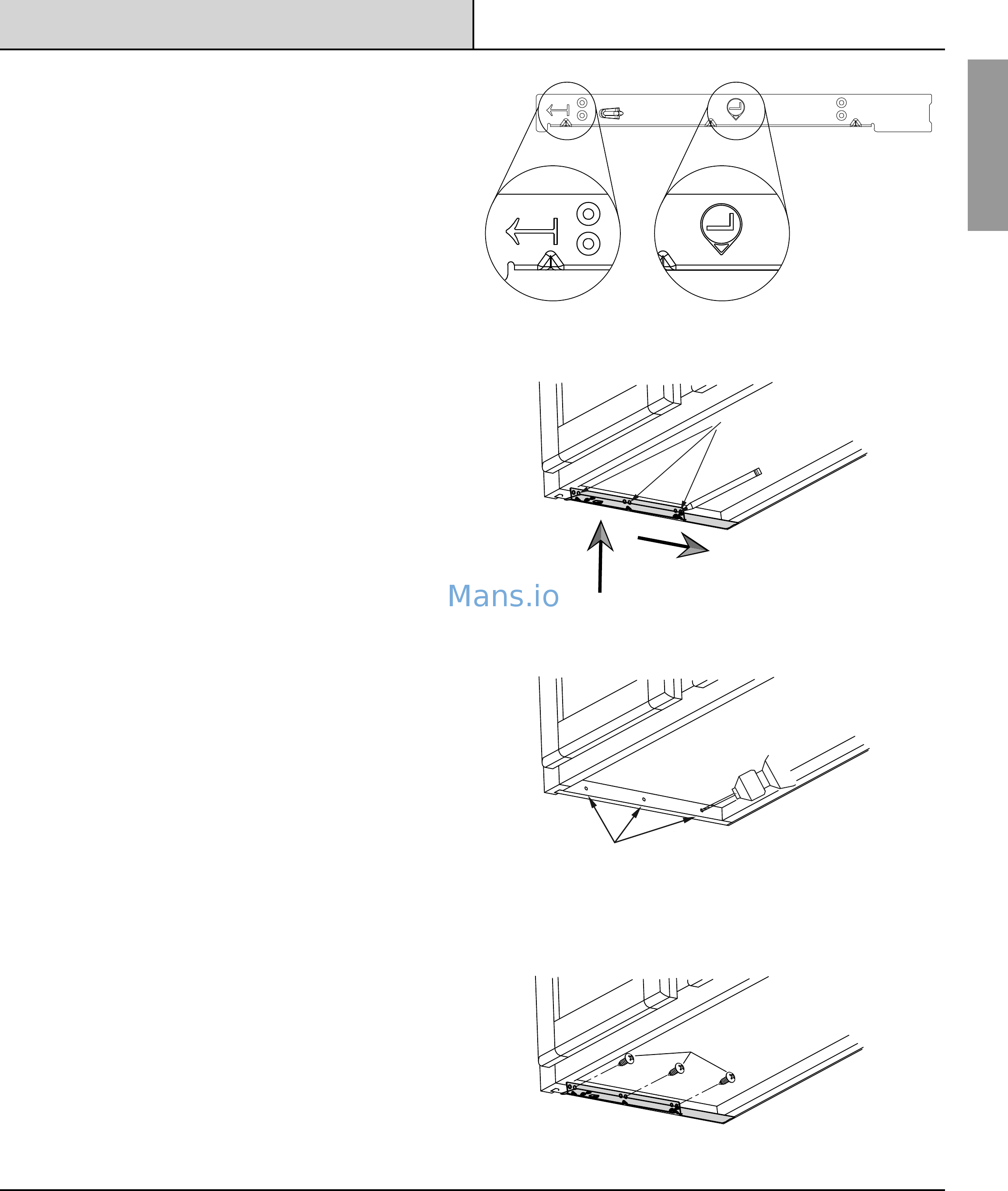 Mans.io