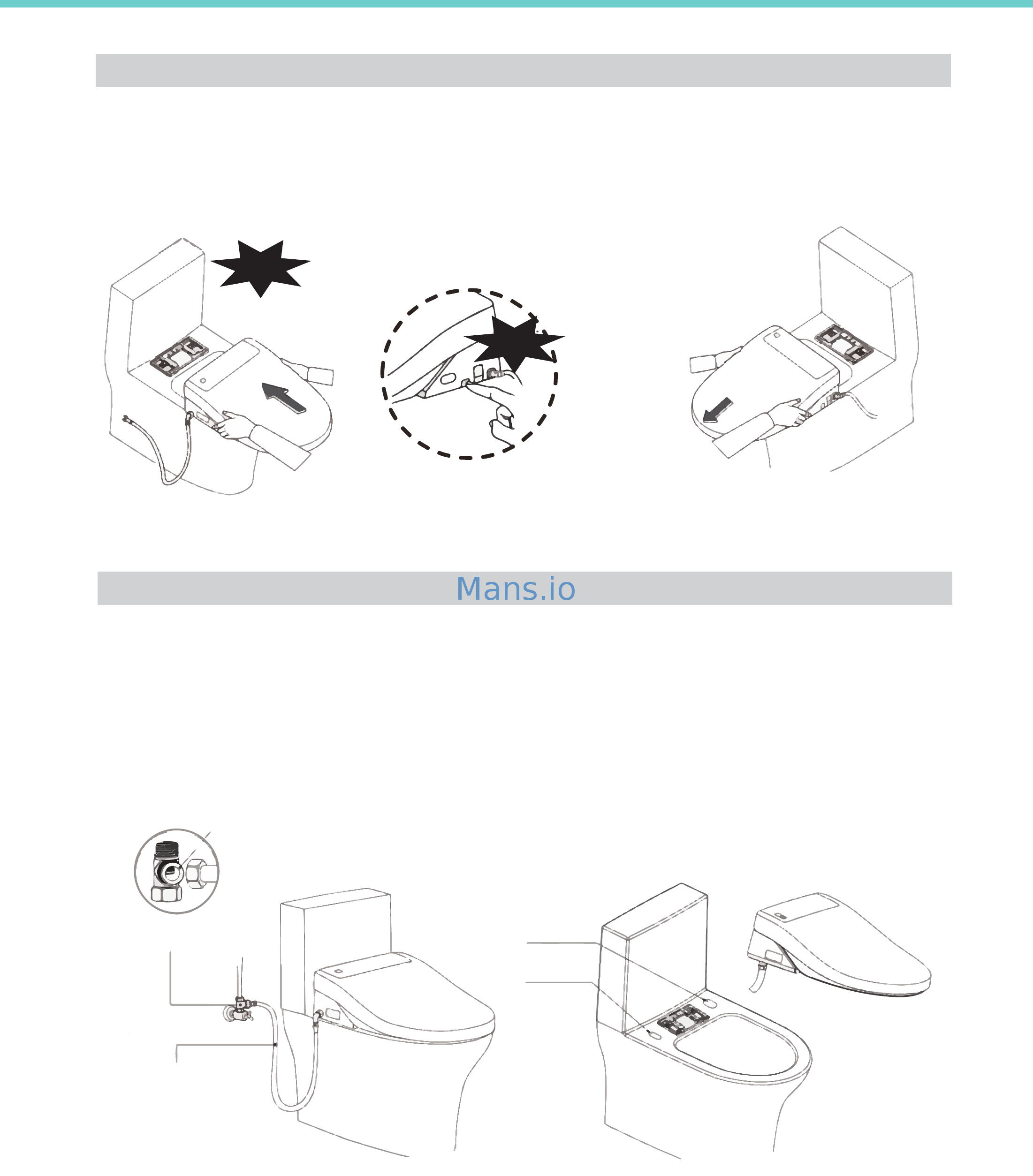 Mans.io