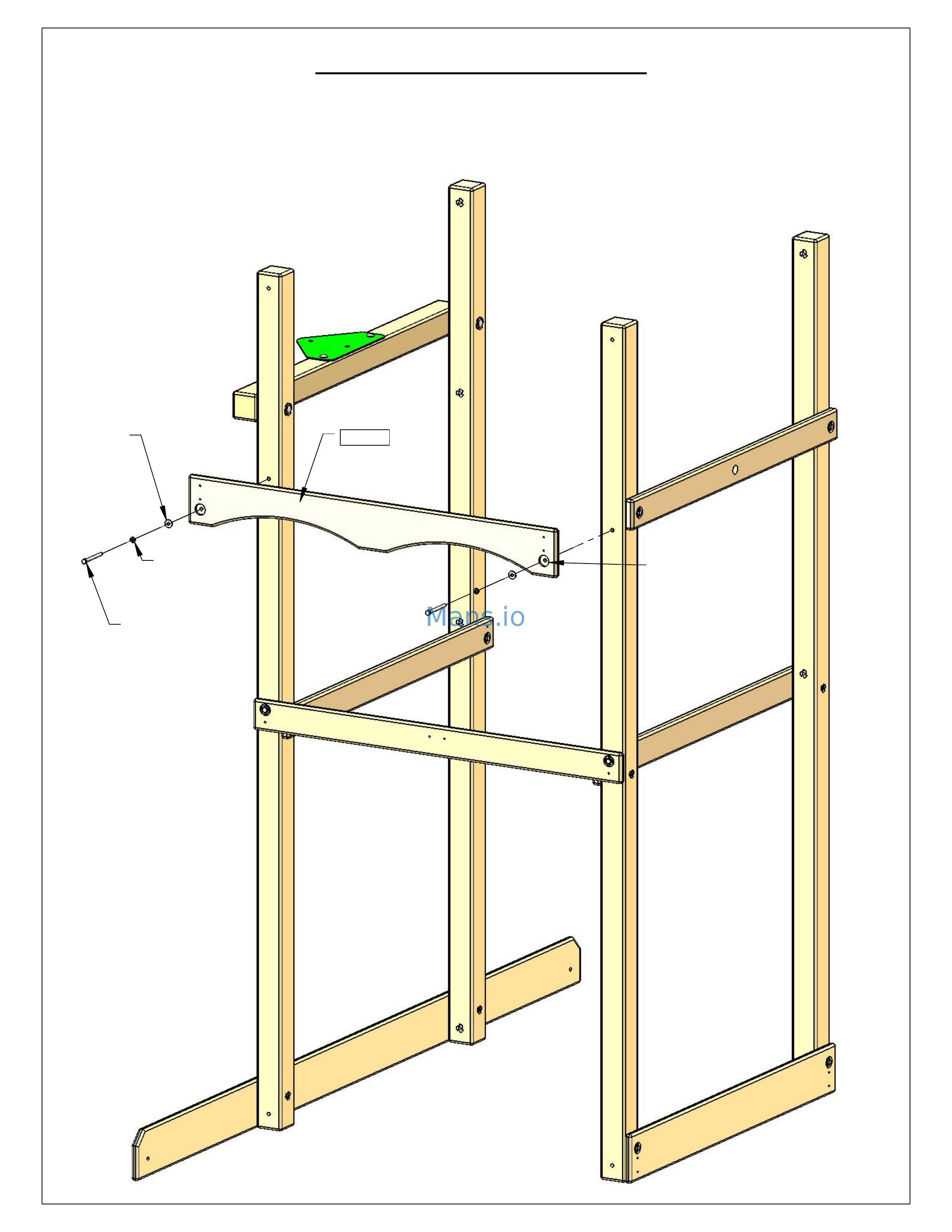 Mans.io