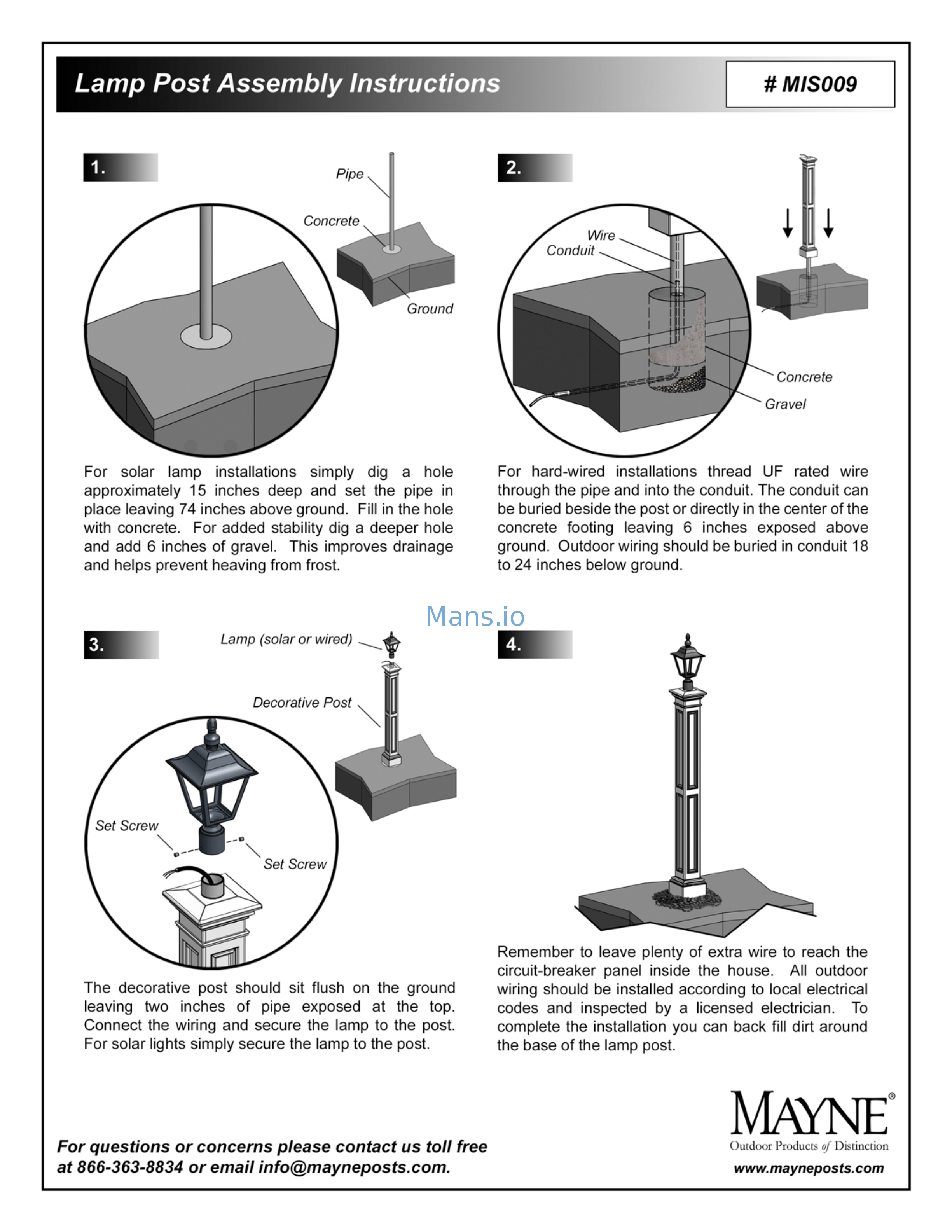 Lamp Post Assembly Instructions

# MIS009

1.

Pipe

Concrete

Ground

For solar lamp installations simply dig a hole approximately 15 inches deep and set the pipe in place leaving 74 inches above ground. Fill in the hole with concrete. For added stability dig a deeper hole and add 6 inches of gravel. This improves drainage and helps prevent heaving from frost.

2.

Wire

Conduit

Concrete

Gravel

For hard-wired installations thread UF rated wire through the pipe and into the conduit. The conduit can be buried beside the post or directly in the center of the concrete footing leaving 6 inches exposed above ground. Outdoor wiring should be buried in conduit 18 to 24 inches below ground.

Mans.io

3.

Lamp (solar or wired)

Decorative Post

Set Screw

Set Screw

The decorative post should sit flush on the ground leaving two inches of pipe exposed at the top. Connect the wiring and secure the lamp to the post. For solar lights simply secure the lamp to the post.

4.

Remember to leave plenty of extra wire to reach the circuit-breaker panel inside the house. All outdoor wiring should be installed according to local electrical codes and inspected by a licensed electrician. To complete the installation you can back fill dirt around the base of the lamp post.

For questions or concerns please contact us toll free at 866-363-8834 or email info@mayneposts.com.

MAYNE®
Outdoor Products of Distinction
www.mayneposts.com