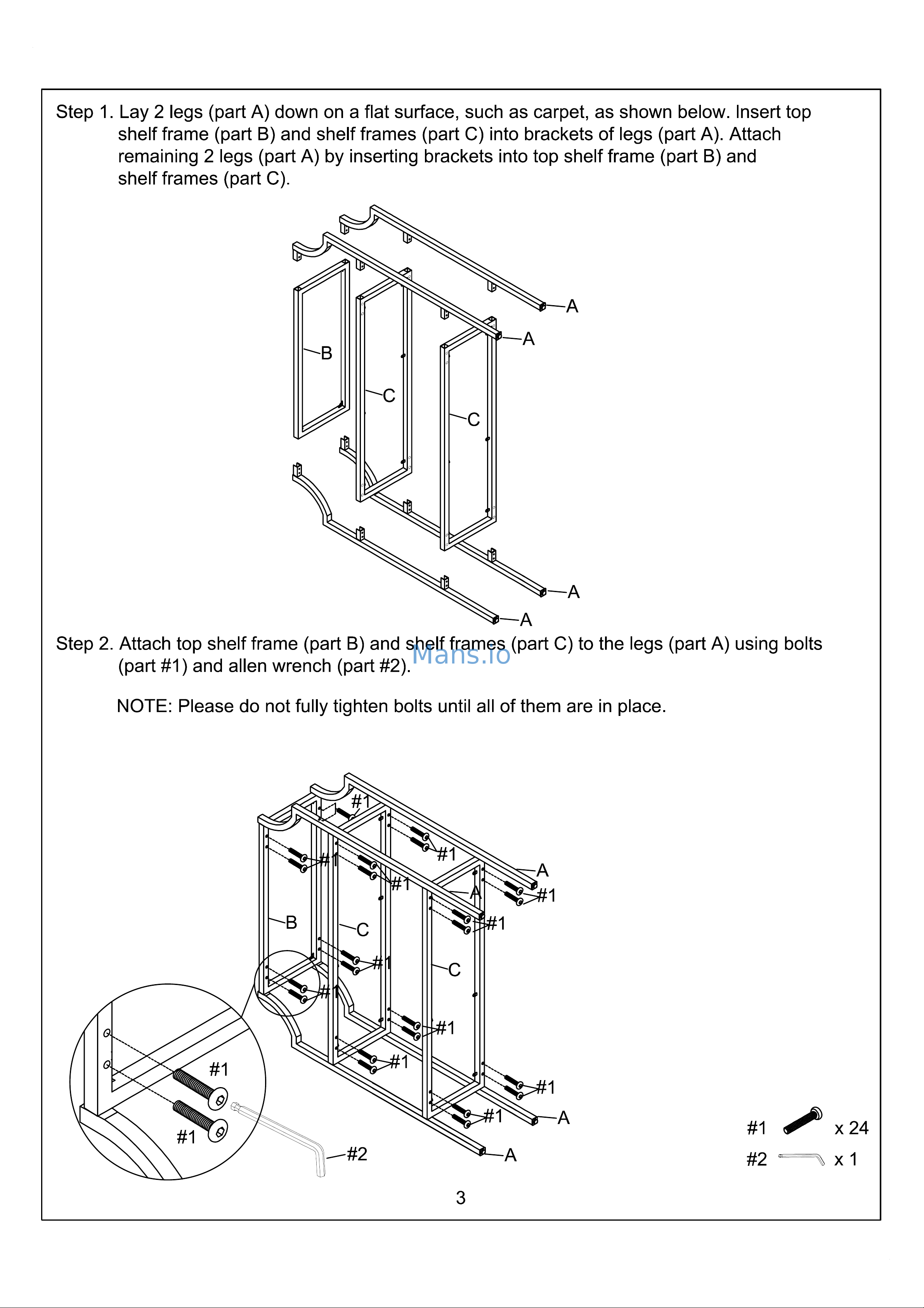 Step 1. Lay 2 legs (part A) down on a flat surface, such as carpet, as shown below. Insert top shelf frame (part B) and shelf frames (part C) into brackets of legs (part A). Attach remaining 2 legs (part A) by inserting brackets into top shelf frame (part B) and shelf frames (part C).

A
A
B
C
C
A
A

Step 2. Attach top shelf frame (part B) and shelf frames (part C) to the legs (part A) using bolts (part #1) and allen wrench (part #2).

Mans.io

NOTE: Please do not fully tighten bolts until all of them are in place.

#1
#1
#1
#1
A
A
#1
#1
B
C
#1
C
#1
#1
#1
#1
#1
A
A
#1
#1
#2

#1 x 24
#2 x 1

3