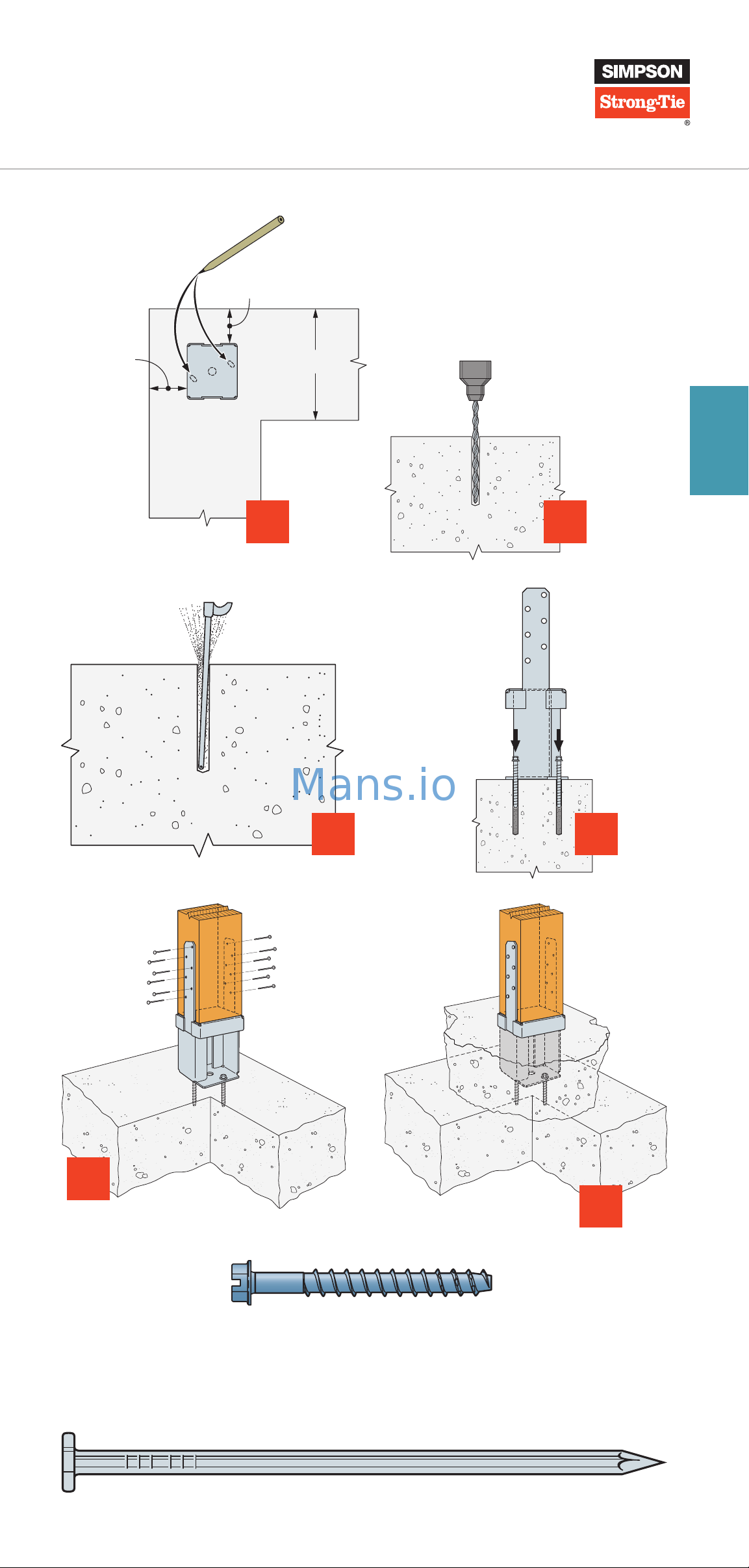 SIMPSON
Strong-Tie
®

Mans.io