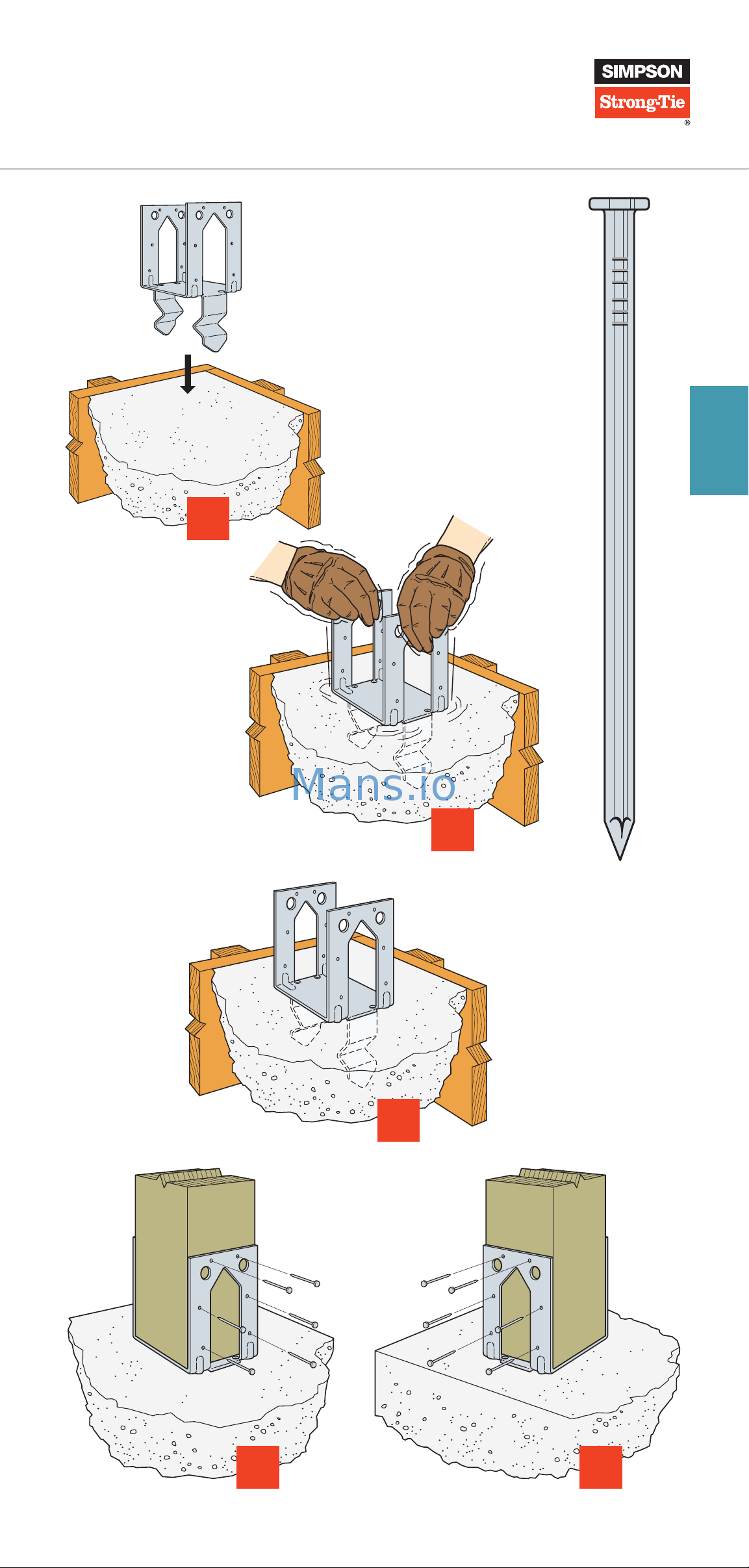 SIMPSON
Strong-Tie
®

Mans.io