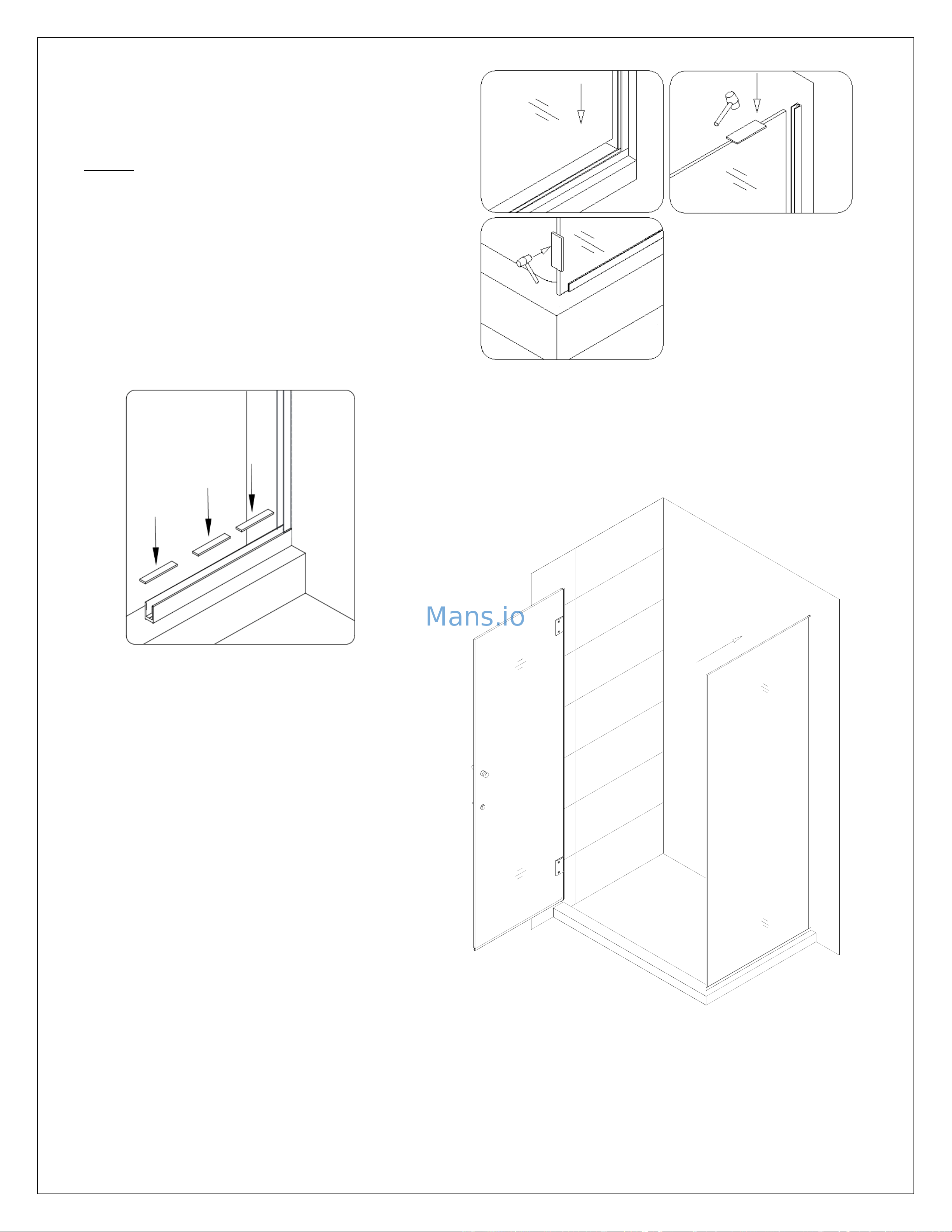 Mans.io