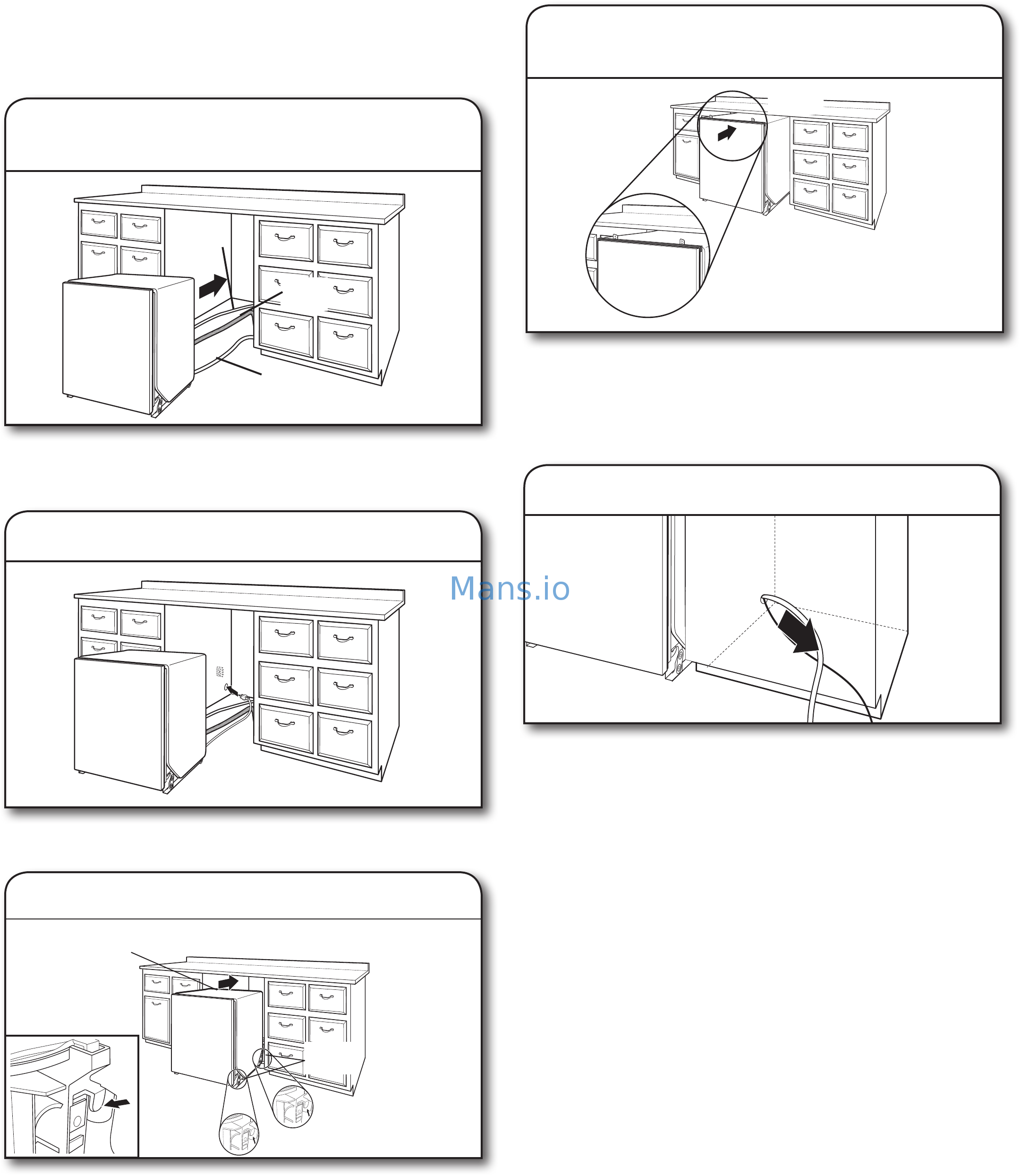 Mans.io