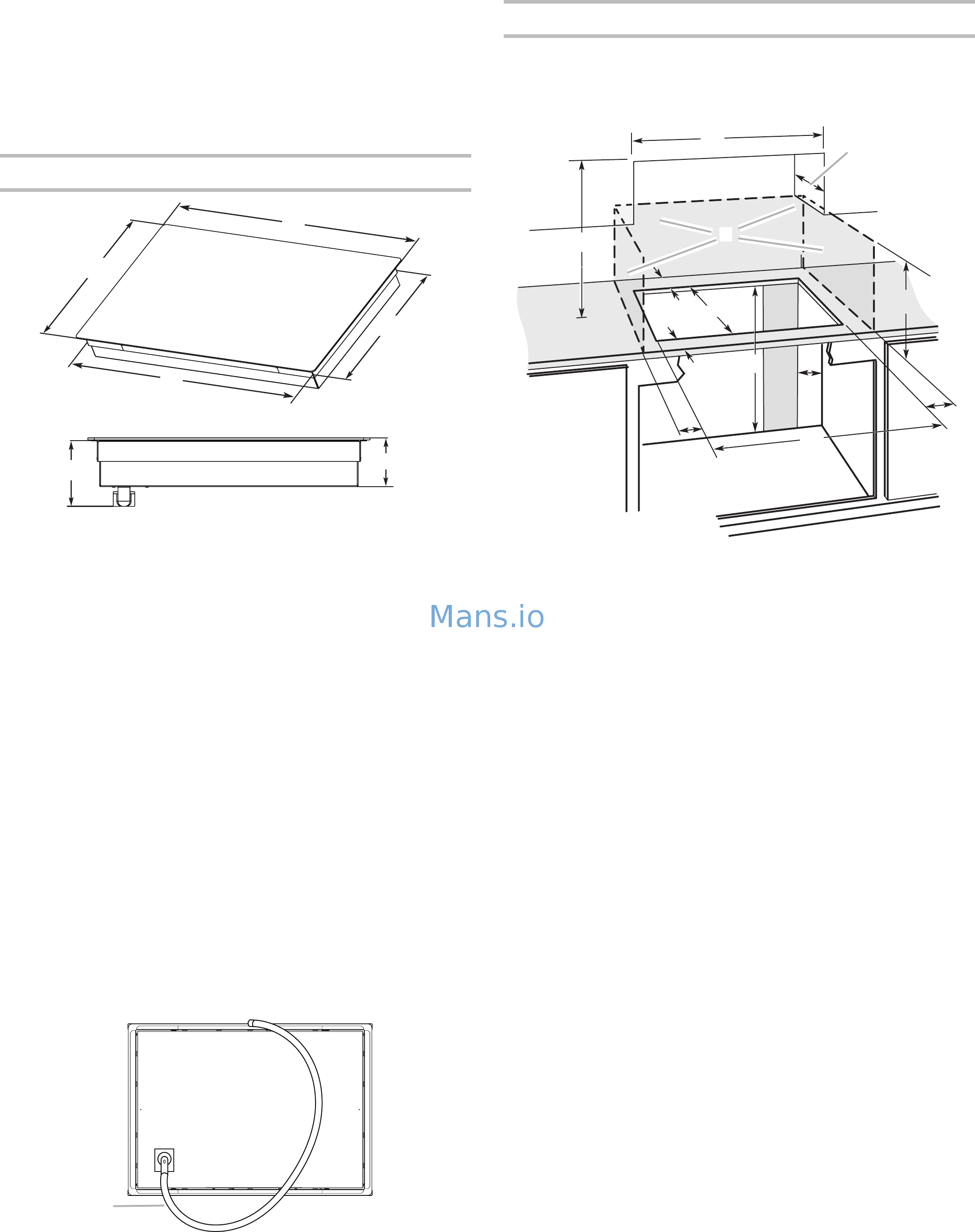 Mans.io