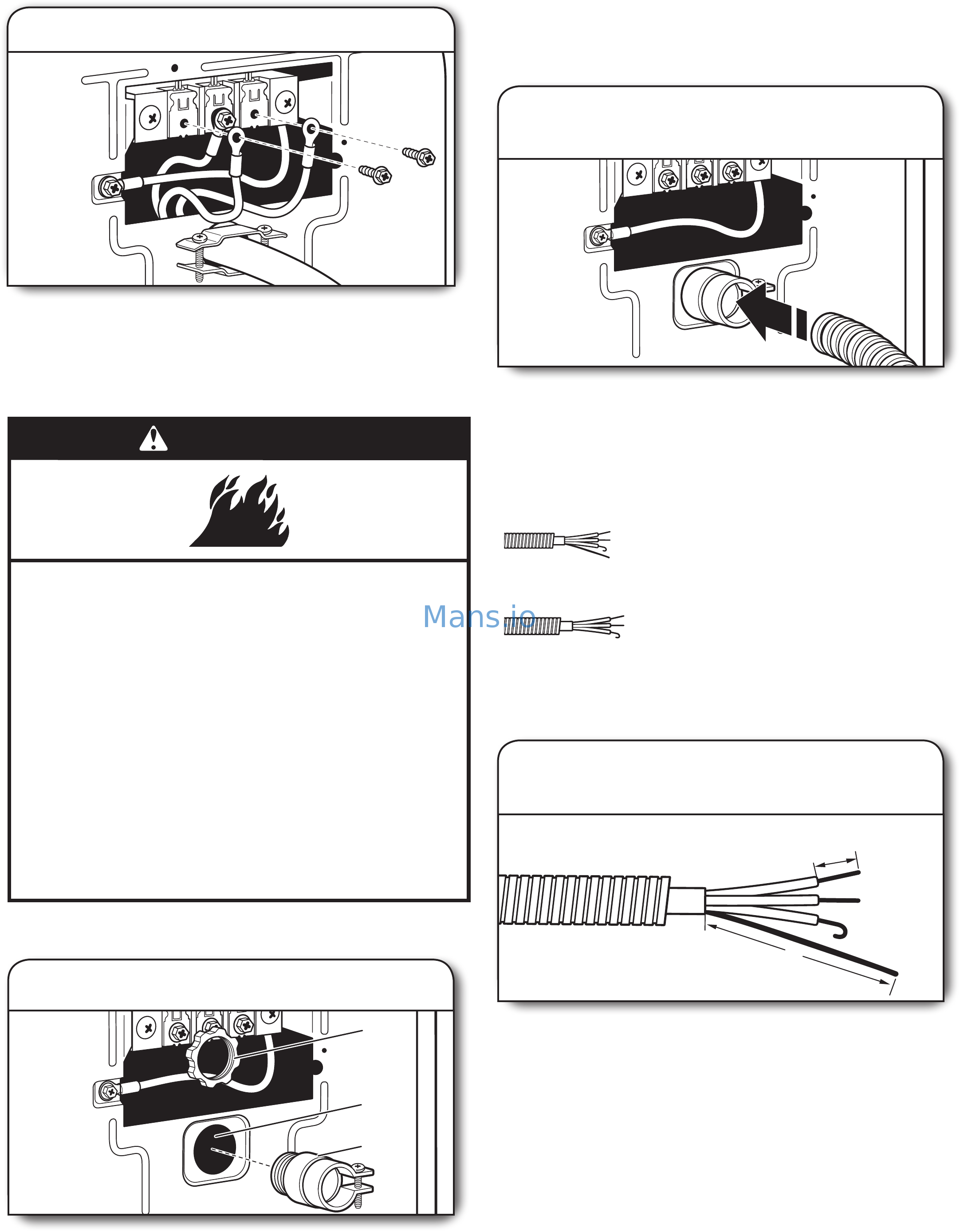 Mans.io