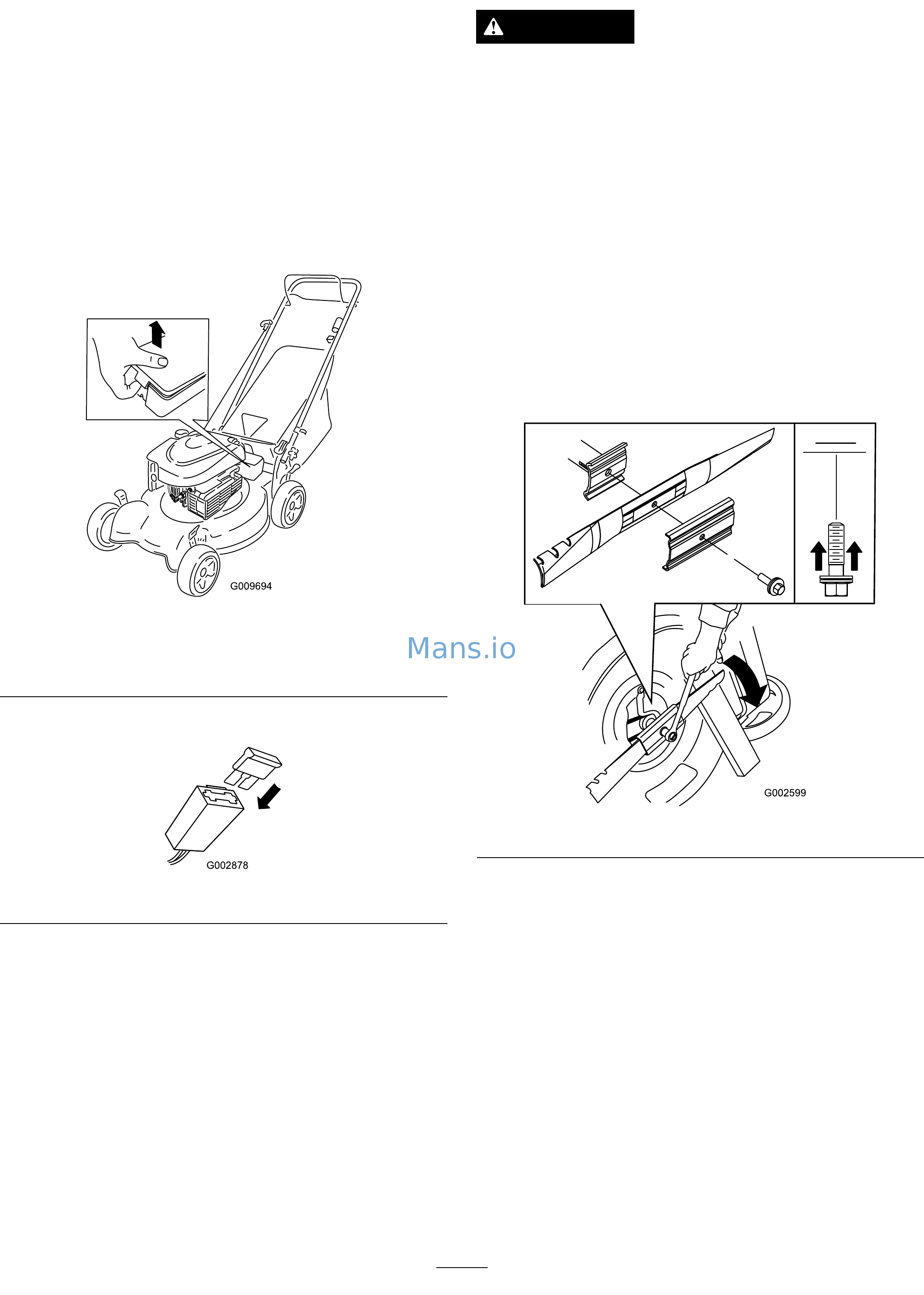 G009694

Mans.io

G002878

G002599