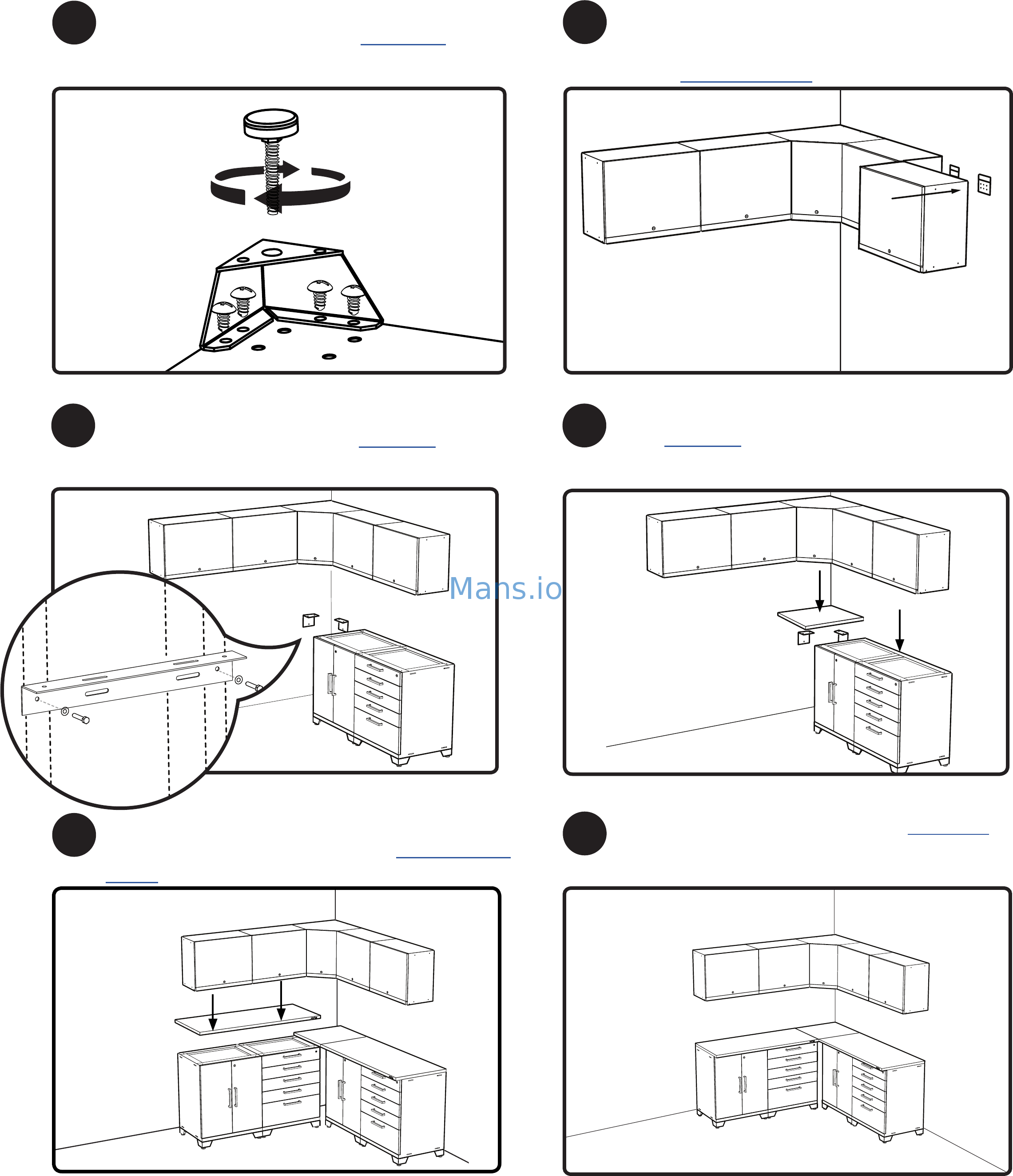 Mans.io