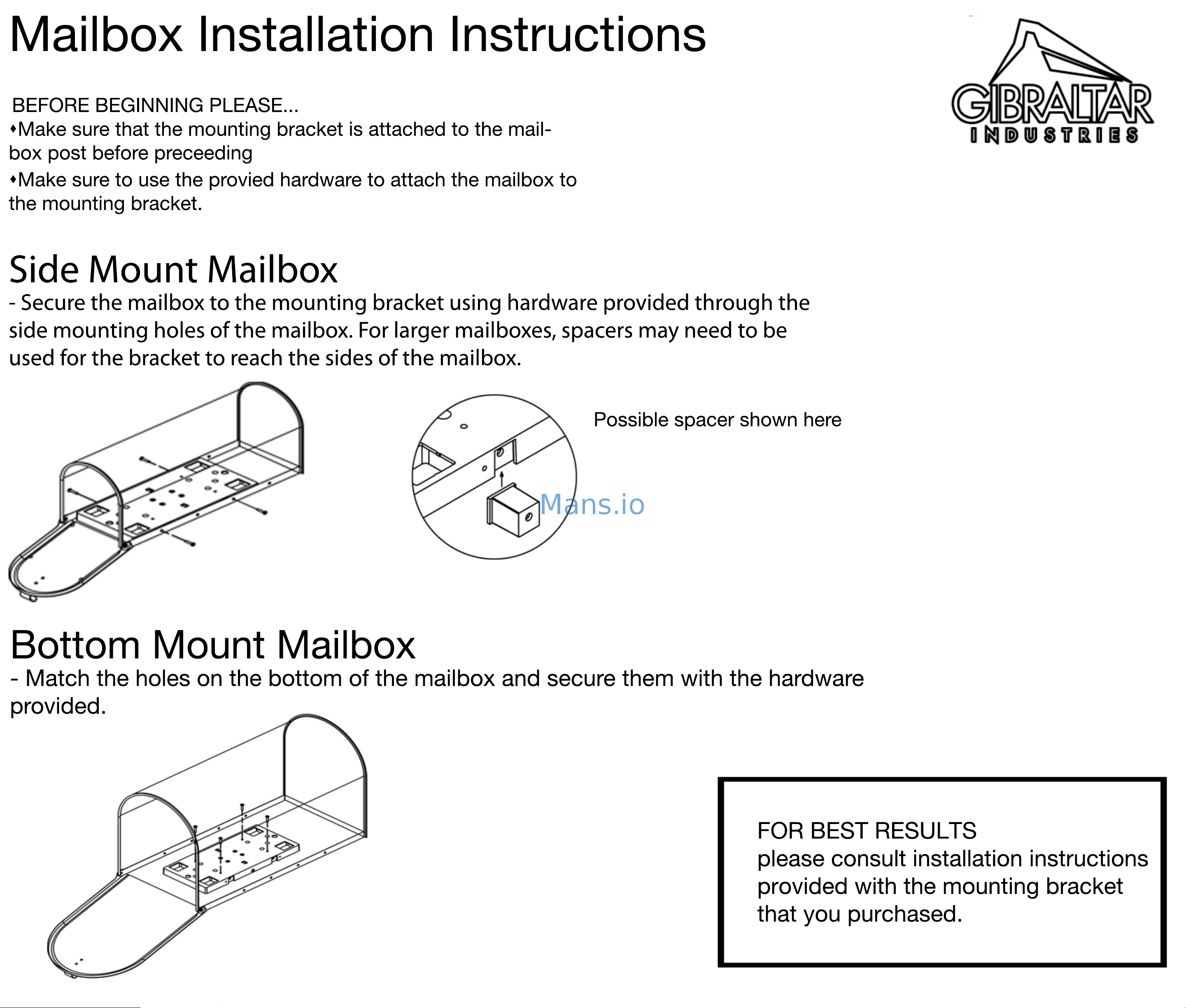 Mailbox Installation Instructions

GIBRALTAR INDUSTRIES

BEFORE BEGINNING PLEASE...
•Make sure that the mounting bracket is attached to the mailbox post before preceeding
•Make sure to use the provied hardware to attach the mailbox to the mounting bracket.

Side Mount Mailbox
- Secure the mailbox to the mounting bracket using hardware provided through the side mounting holes of the mailbox. For larger mailboxes, spacers may need to be used for the bracket to reach the sides of the mailbox.

Possible spacer shown here

Mans.io

Bottom Mount Mailbox
- Match the holes on the bottom of the mailbox and secure them with the hardware provided.

FOR BEST RESULTS
please consult installation instructions provided with the mounting bracket that you purchased.