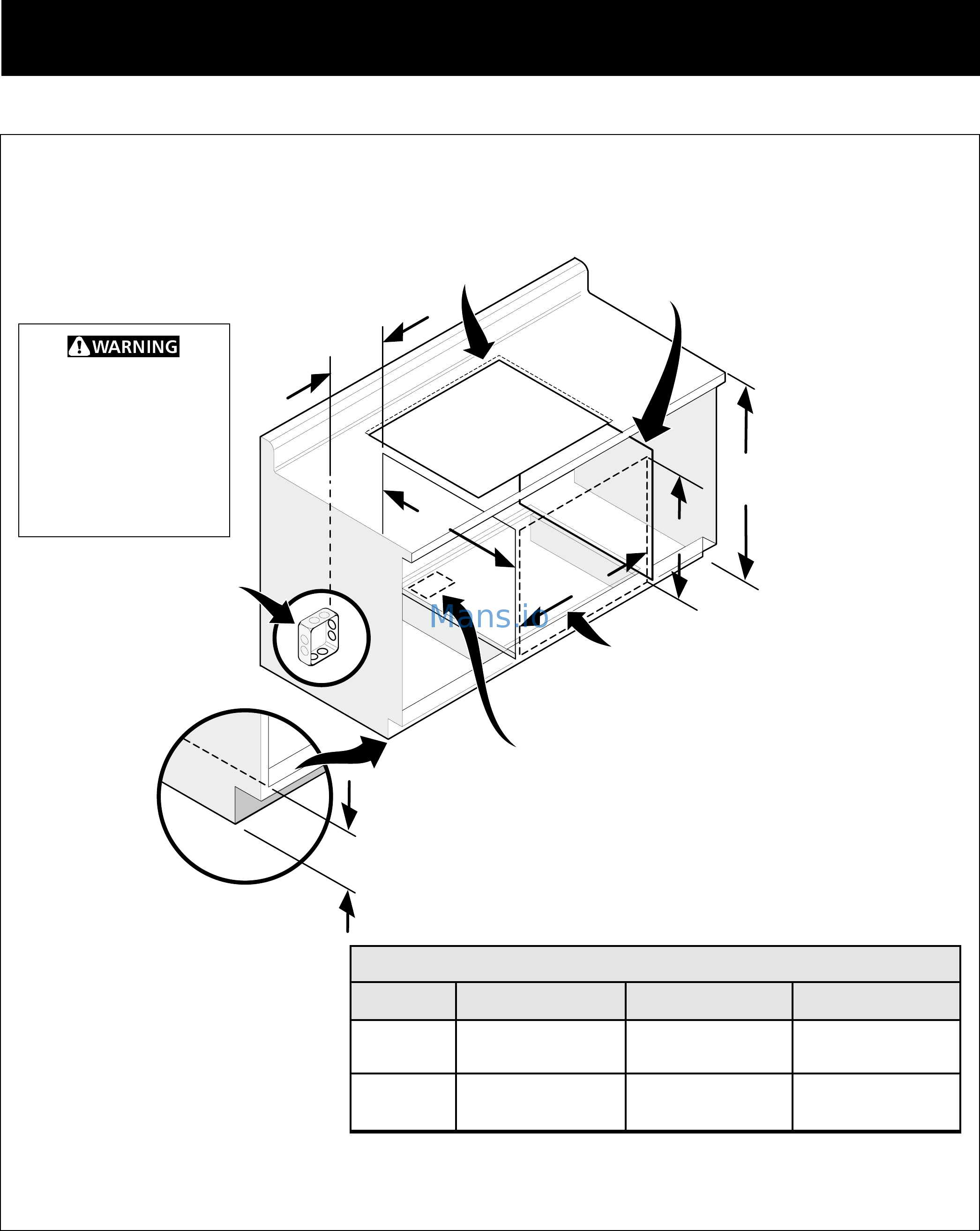 WARNING

Mans.io