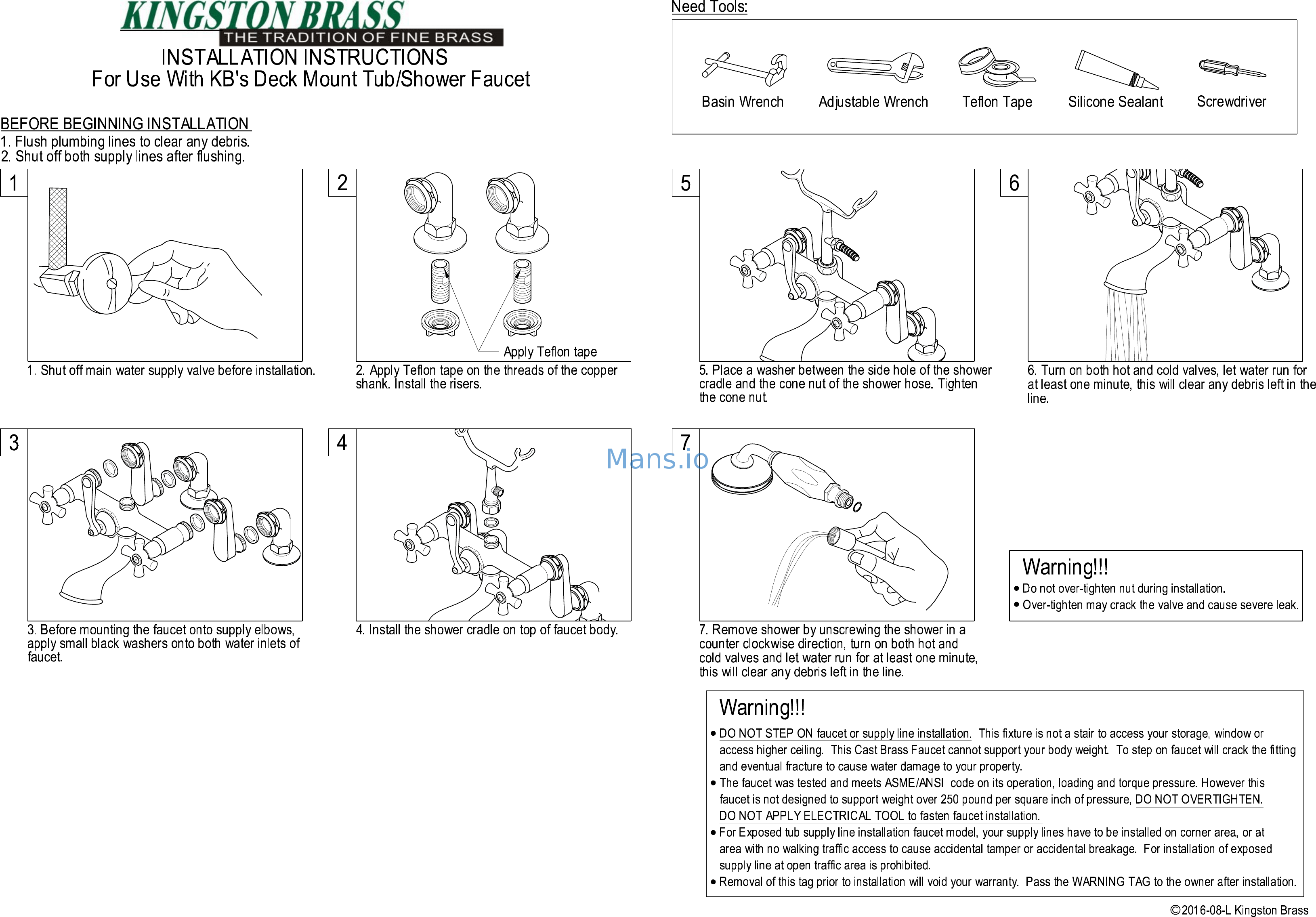 KINGSTON BRASS
THE TRADITION OF FINE BRASS
INSTALLATION INSTRUCTIONS
For Use With KB's Deck Mount Tub/Shower Faucet

Need Tools:

Basin Wrench
Adjustable Wrench
Teflon Tape
Silicone Sealant
Screwdriver

BEFORE BEGINNING INSTALLATION
1. Flush plumbing lines to clear any debris.
2. Shut off both supply lines after flushing.

1

1. Shut off main water supply valve before installation.

2

Apply Teflon tape

2. Apply Teflon tape on the threads of the copper shank. Install the risers.

5

5. Place a washer between the side hole of the shower cradle and the cone nut of the shower hose. Tighten the cone nut.

6

6. Turn on both hot and cold valves, let water run for at least one minute, this will clear any debris left in the line.

3

3. Before mounting the faucet onto supply elbows, apply small black washers onto both water inlets of faucet.

4

4. Install the shower cradle on top of faucet body.

7

Mans.io

7. Remove shower by unscrewing the shower in a counter clockwise direction, turn on both hot and cold valves and let water run for at least one minute, this will clear any debris left in the line.

Warning!!!
• Do not over-tighten nut during installation.
• Over-tighten may crack the valve and cause severe leak.

Warning!!!
• DO NOT STEP ON faucet or supply line installation. This fixture is not a stair to access your storage, window or access higher ceiling. This Cast Brass Faucet cannot support your body weight. To step on faucet will crack the fitting and eventual fracture to cause water damage to your property.
• The faucet was tested and meets ASME/ANSI code on its operation, loading and torque pressure. However this faucet is not designed to support weight over 250 pound per square inch of pressure, DO NOT OVERTIGHTEN. DO NOT APPLY ELECTRICAL TOOL to fasten faucet installation.
• For Exposed tub supply line installation faucet model, your supply lines have to be installed on corner area, or at area with no walking traffic access to cause accidental tamper or accidental breakage. For installation of exposed supply line at open traffic area is prohibited.
• Removal of this tag prior to installation will void your warranty. Pass the WARNING TAG to the owner after installation.

©2016-08-L Kingston Brass