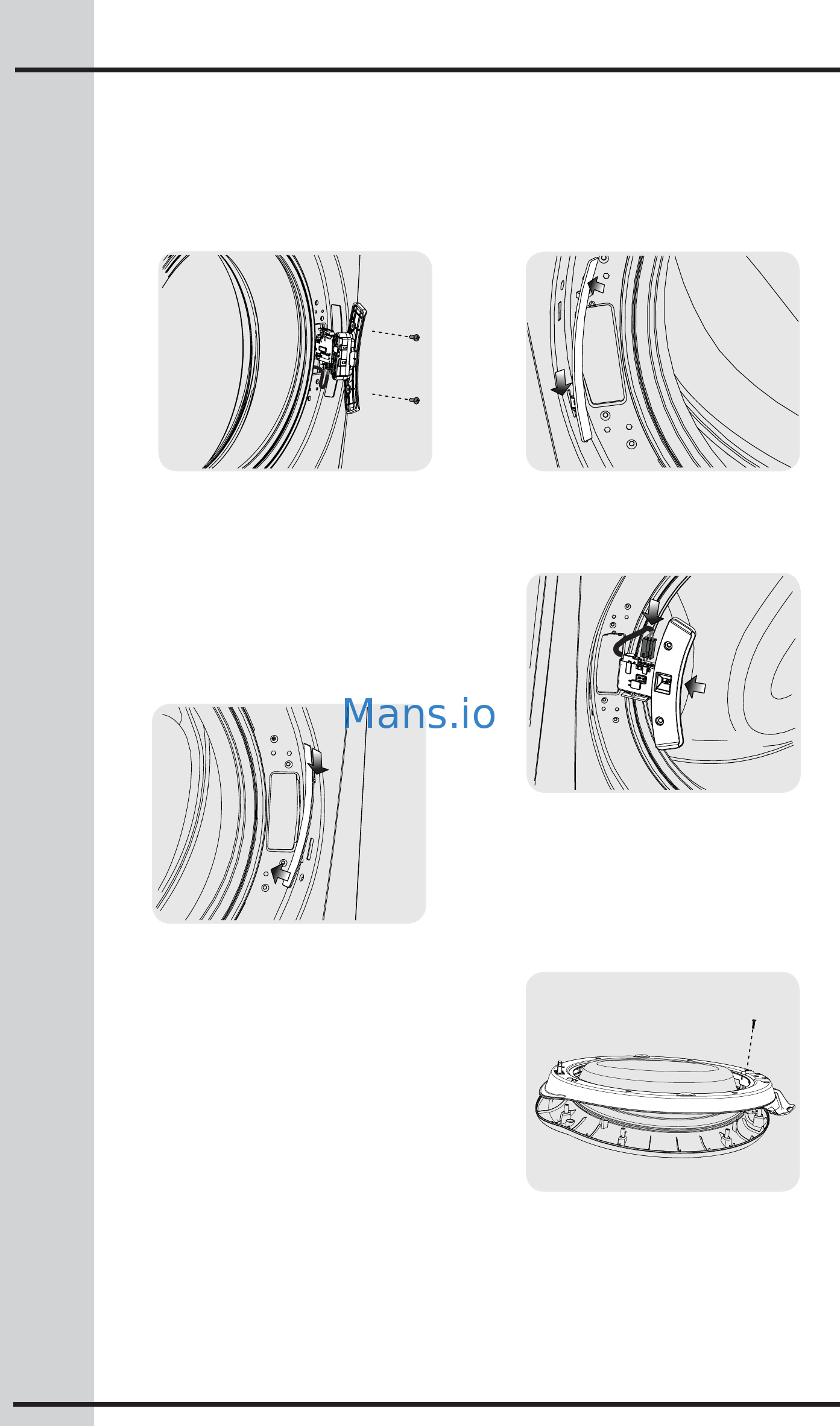 Mans.io