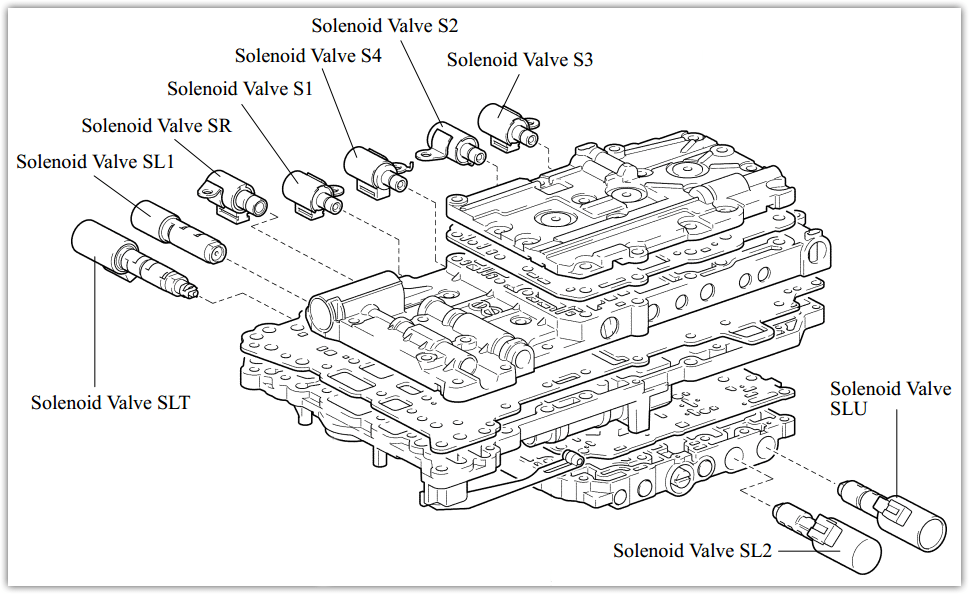 Solenoid Valve S2
Solenoid Valve S4
Solenoid Valve S3
Solenoid Valve S1
Solenoid Valve SR
Solenoid Valve SL1
Solenoid Valve SLT
Solenoid Valve SLU
Solenoid Valve SL2