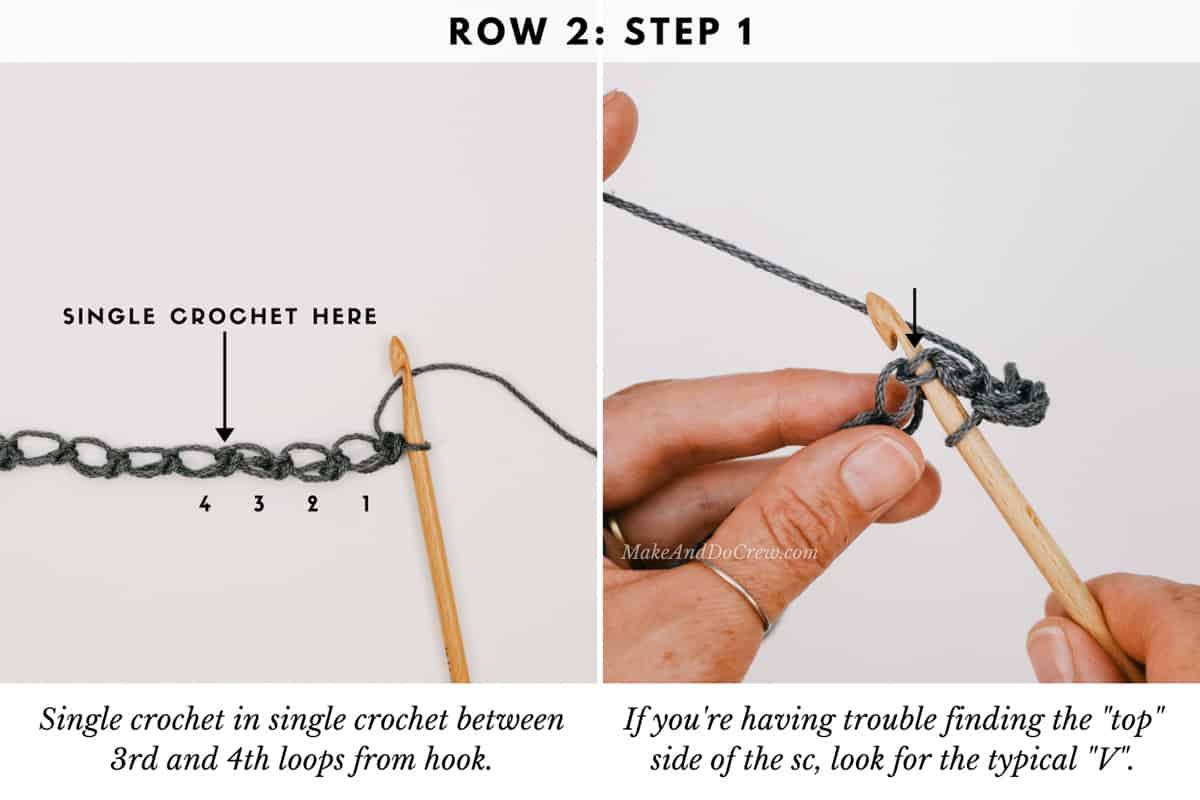 ROW 2: STEP 1

SINGLE CROCHET HERE

4 3 2 1

Single crochet in single crochet between 3rd and 4th loops from hook.

MakeAndDoCrew.com

If you're having trouble finding the "top" side of the sc, look for the typical "V".