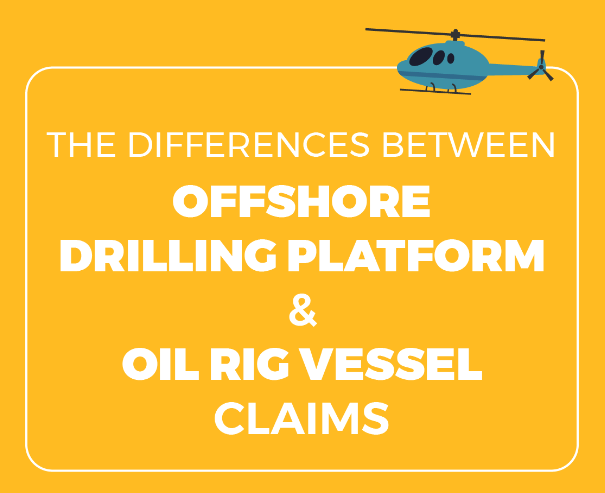 THE DIFFERENCES BETWEEN
OFFSHORE
DRILLING PLATFORM
&
OIL RIG VESSEL
CLAIMS