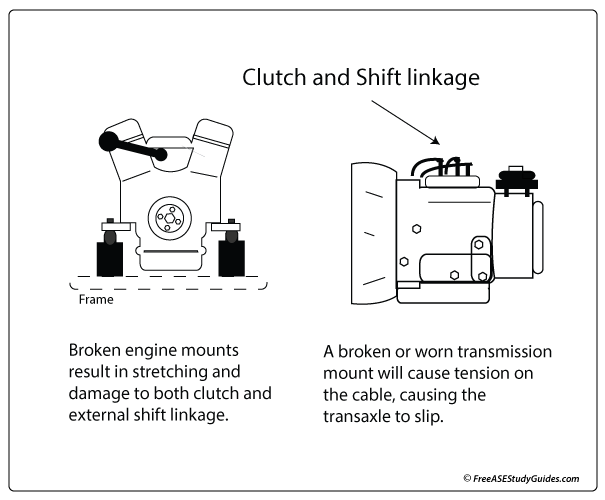 Clutch and Shift linkage

Frame

Broken engine mounts result in stretching and damage to both clutch and external shift linkage.

A broken or worn transmission mount will cause tension on the cable, causing the transaxle to slip.

© FreeASEStudyGuides.com