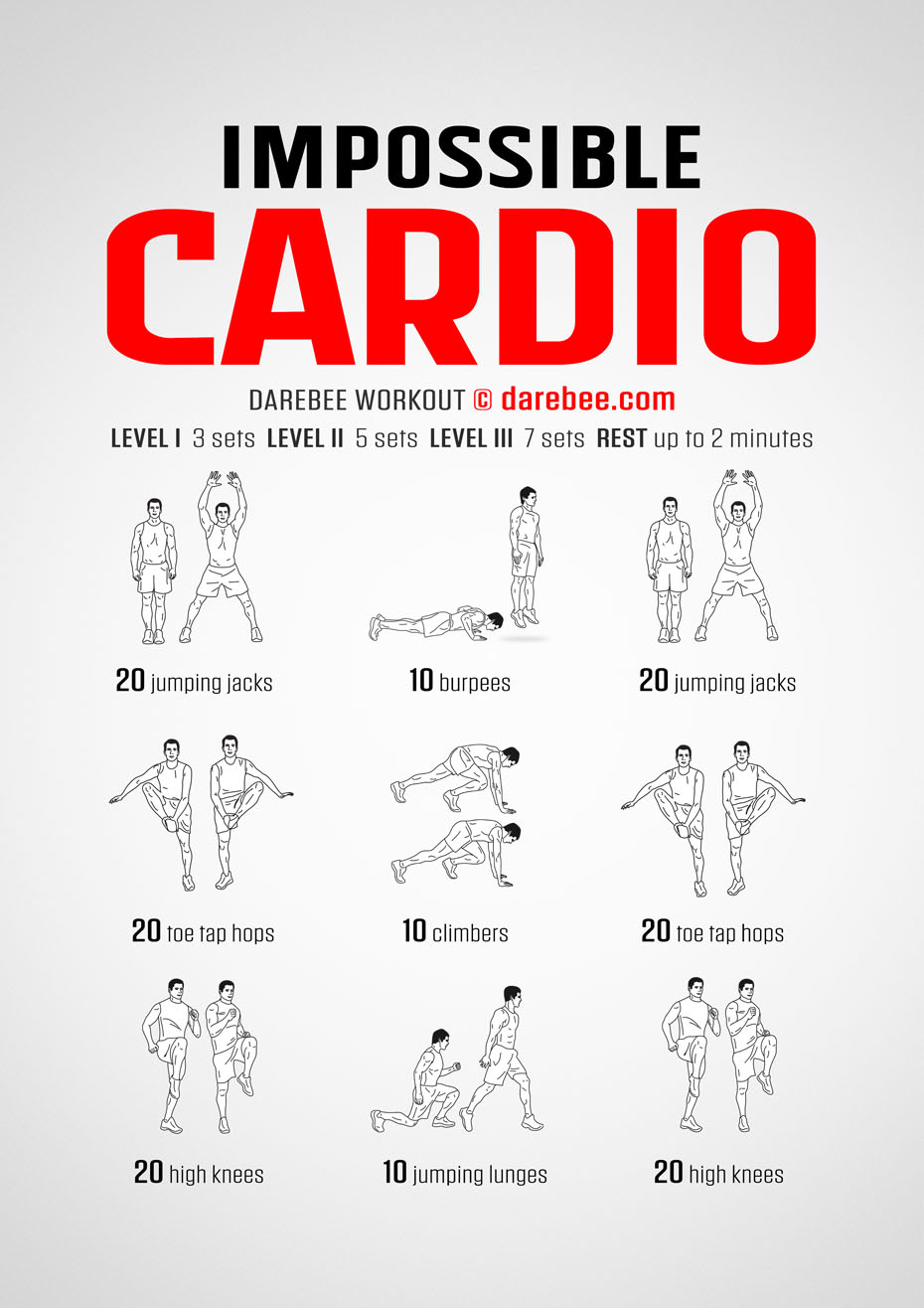 IMPOSSIBLE
CARDIO

DAREBEE WORKOUT © darebee.com

LEVEL I 3 sets LEVEL II 5 sets LEVEL III 7 sets REST up to 2 minutes

20 jumping jacks

10 burpees

20 jumping jacks

20 toe tap hops

10 climbers

20 toe tap hops

20 high knees

10 jumping lunges

20 high knees