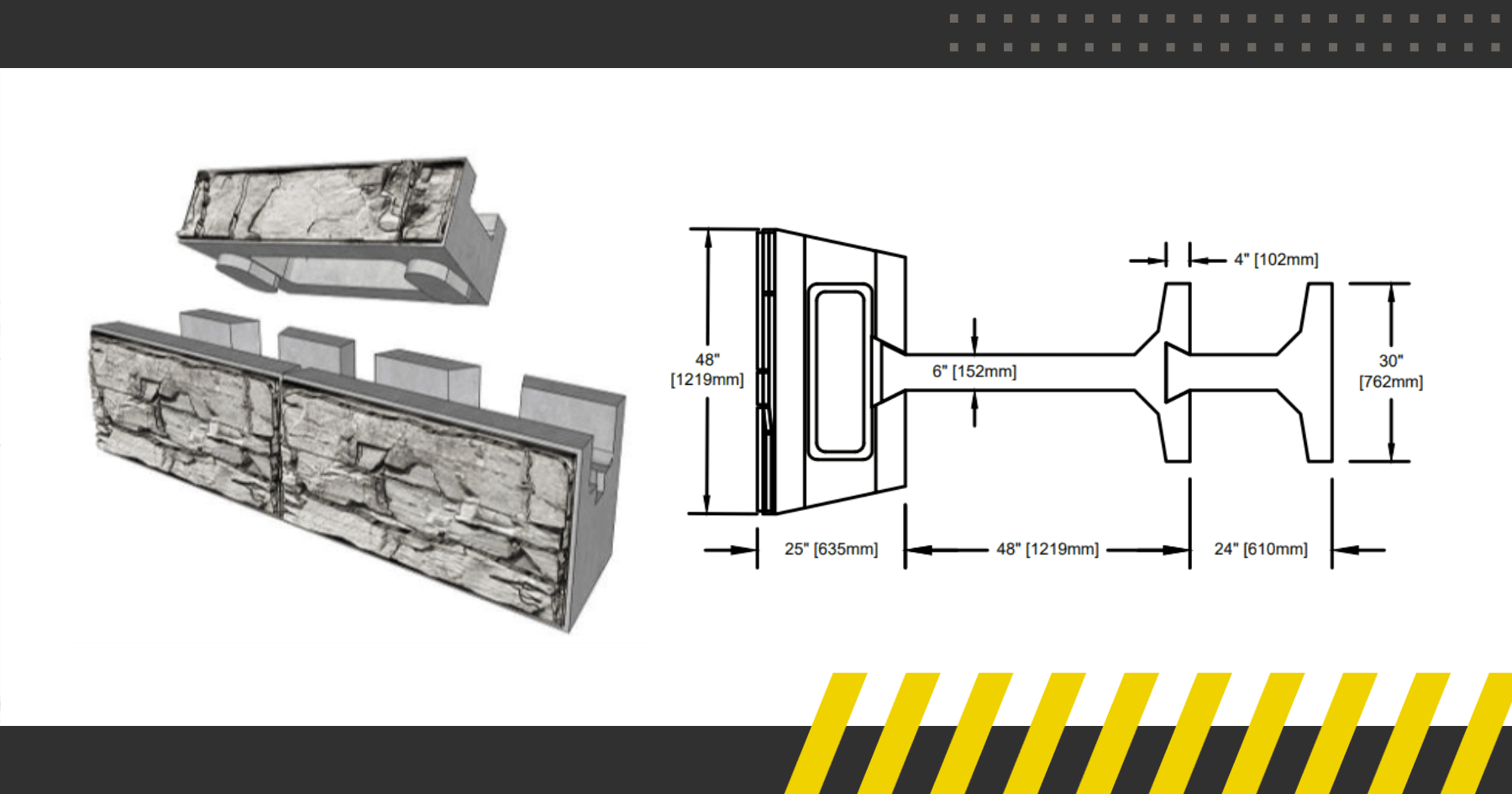 4" [102mm]

48" [1219mm]

6" [152mm]

30" [762mm]

25" [635mm]

48" [1219mm]

24" [610mm]