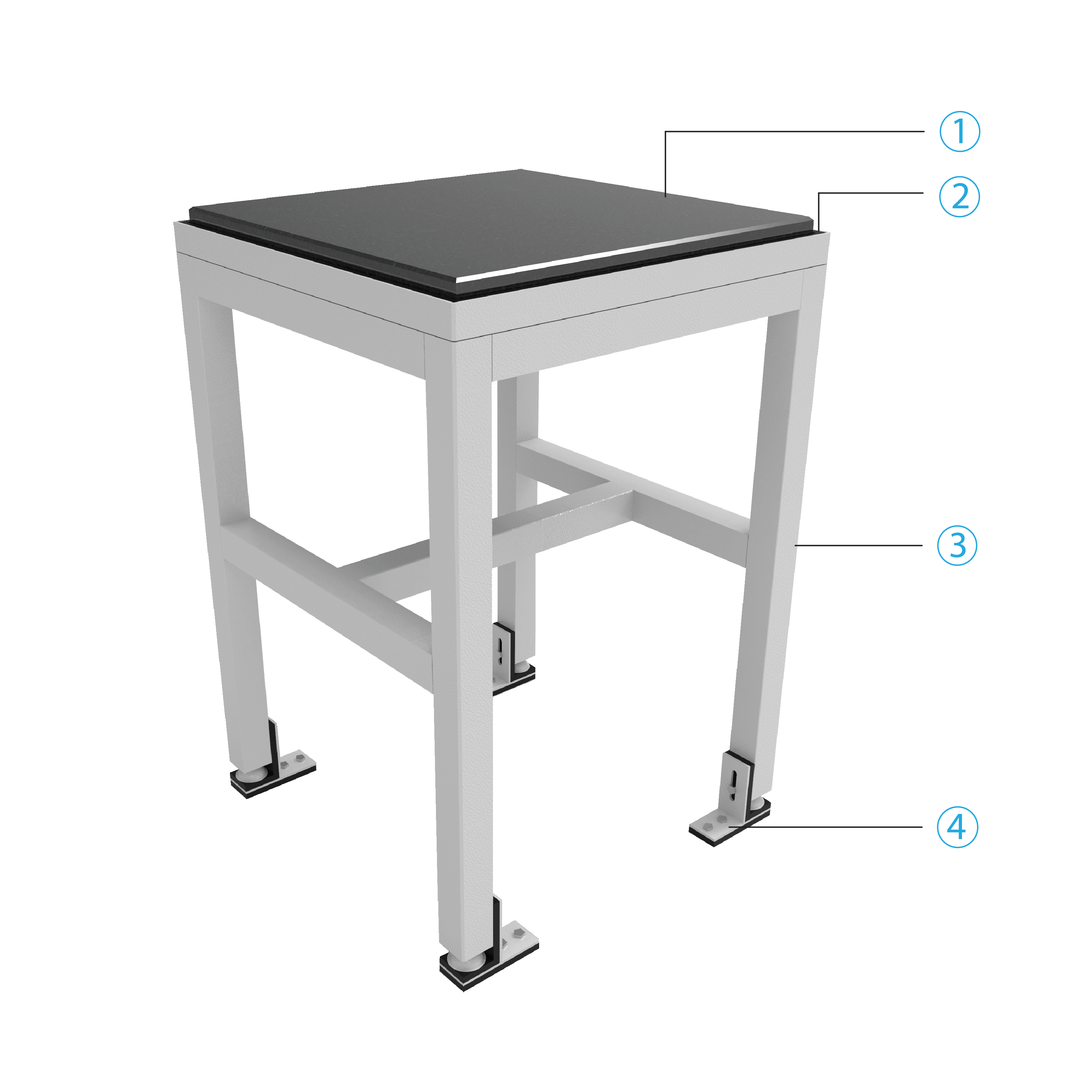 1
2
3
4