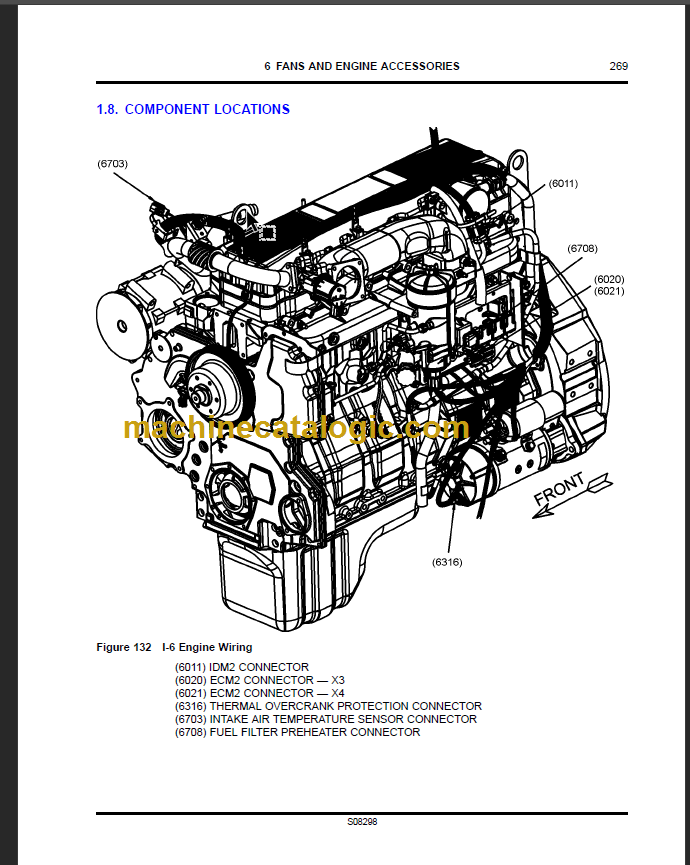 6 FANS AND ENGINE ACCESSORIES 269

1.8. COMPONENT LOCATIONS

(6703)

(6011)

(6708)

(6020)
(6021)

machinecatalogic.com

FRONT

(6316)

Figure 132 I-6 Engine Wiring

(6011) IDM2 CONNECTOR
(6020) ECM2 CONNECTOR — X3
(6021) ECM2 CONNECTOR — X4
(6316) THERMAL OVERCRANK PROTECTION CONNECTOR
(6703) INTAKE AIR TEMPERATURE SENSOR CONNECTOR
(6708) FUEL FILTER PREHEATER CONNECTOR

S08298