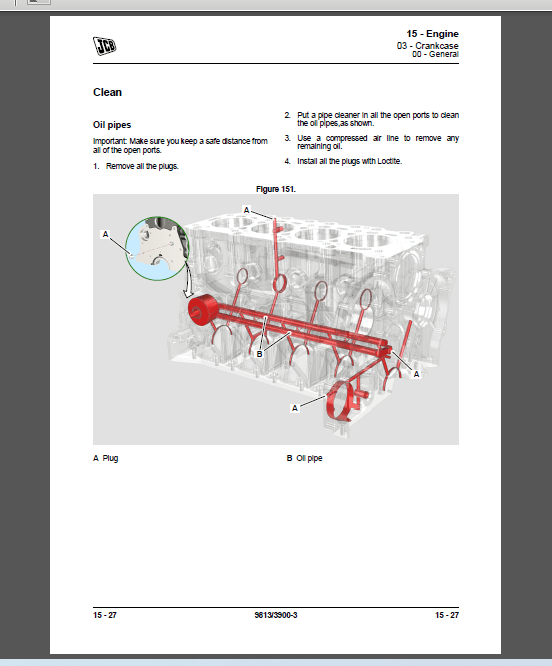 JCB

15 - Engine
03 - Crankcase
00 - General

Clean

Oil pipes

Important: Make sure you keep a safe distance from all of the open ports.

1. Remove all the plugs.

2. Put a pipe cleaner in all the open ports to clean the oil pipes,as shown.

3. Use a compressed air line to remove any remaining oil.

4. Install all the plugs with Loctite.

Figure 151.

A

A

B

A

A

A Plug

B Oil pipe

15 - 27

9813/3900-3

15 - 27