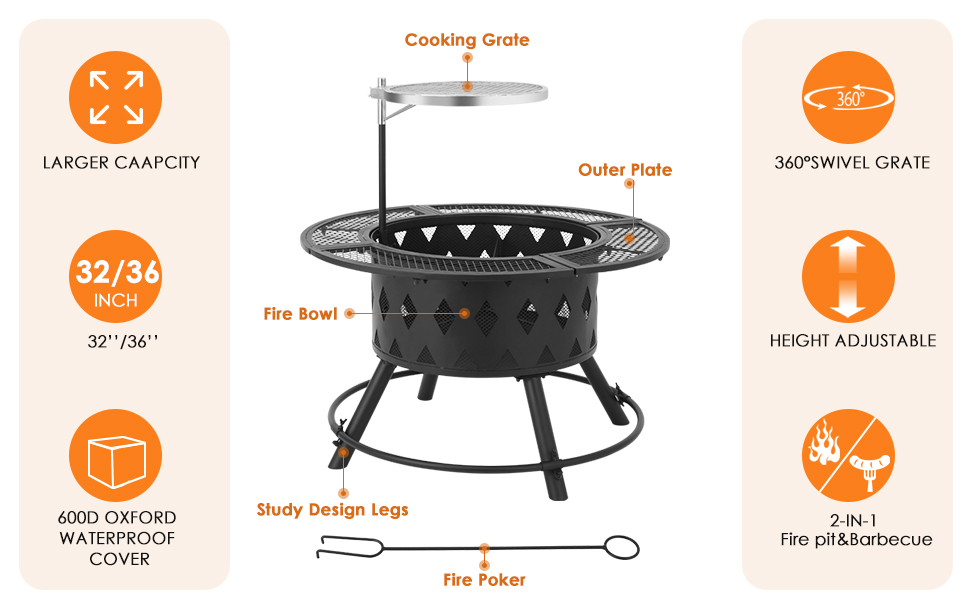 LARGER CAAPCITY

32/36
INCH

32''/36''

600D OXFORD WATERPROOF COVER

Cooking Grate

Outer Plate

Fire Bowl

Study Design Legs

Fire Poker

360°

360°SWIVEL GRATE

HEIGHT ADJUSTABLE

2-IN-1
Fire pit&Barbecue