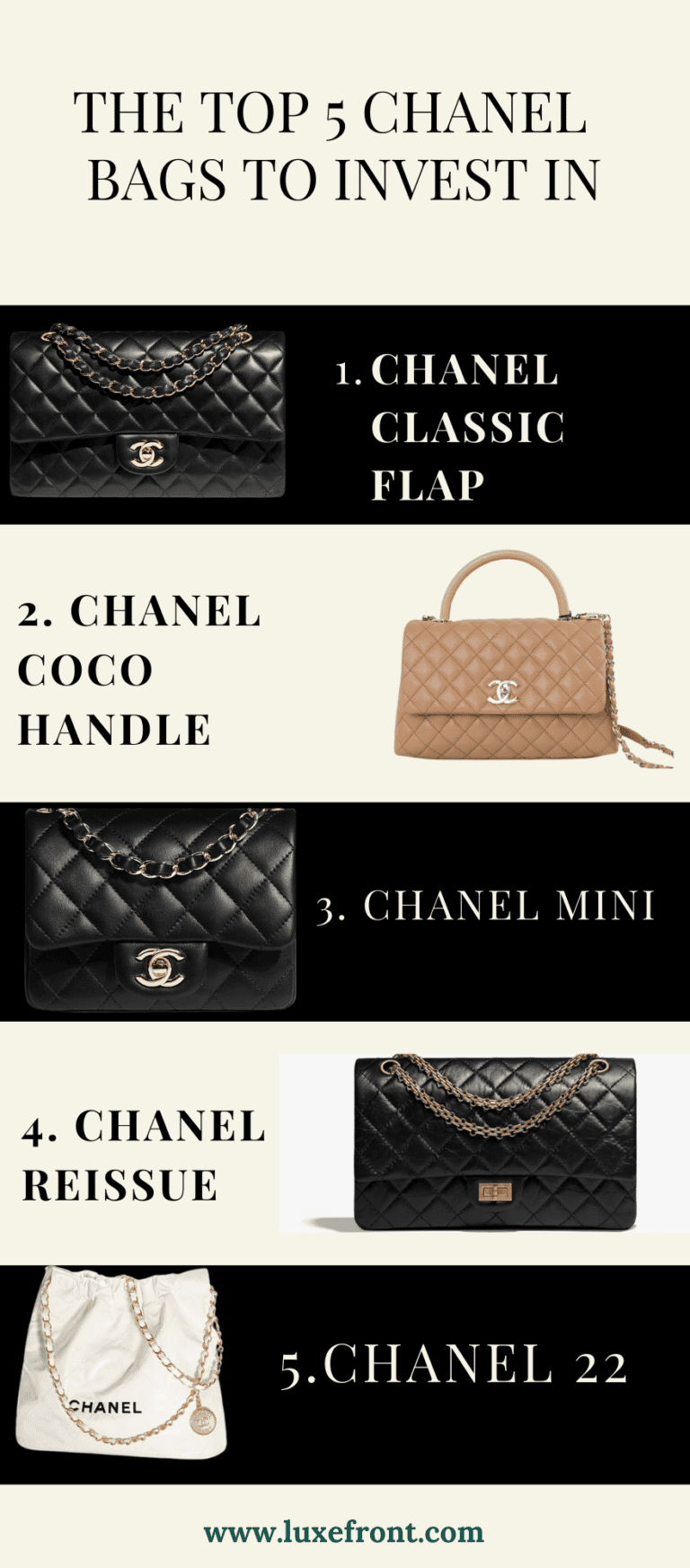 THE TOP 5 CHANEL BAGS TO INVEST IN

1. CHANEL CLASSIC FLAP

2. CHANEL COCO HANDLE

3. CHANEL MINI

4. CHANEL REISSUE

CHANEL

5.CHANEL 22

www.luxefront.com