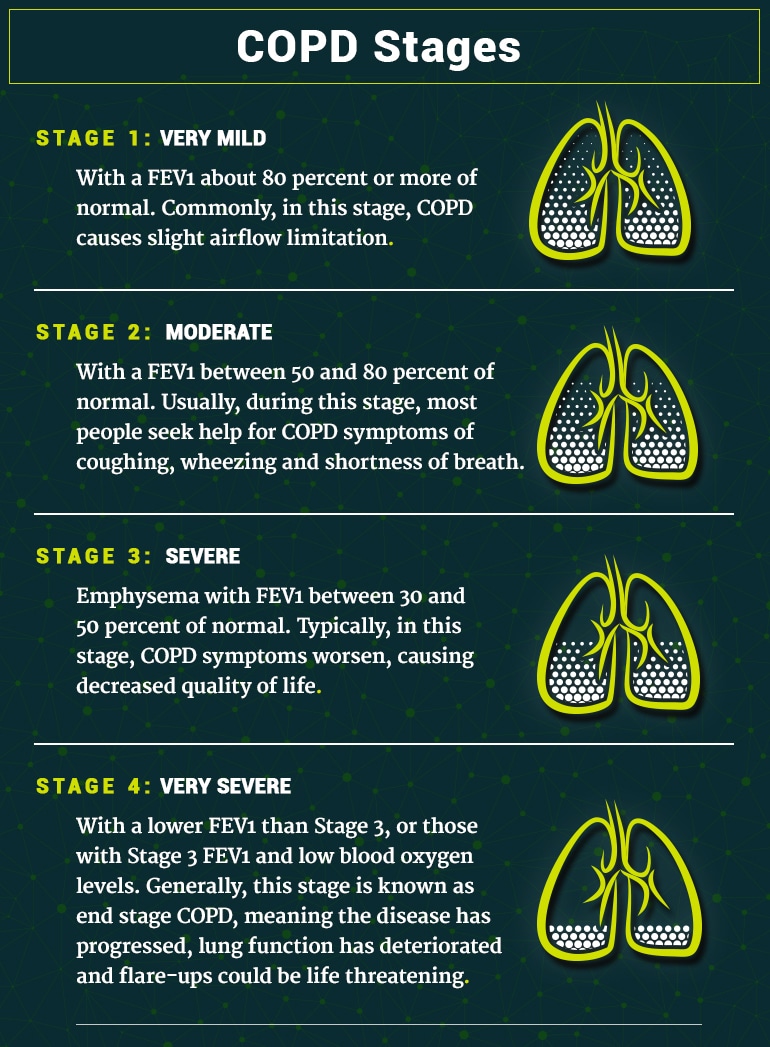 COPD Stages

STAGE 1: VERY MILD

With a FEV1 about 80 percent or more of normal. Commonly, in this stage, COPD causes slight airflow limitation.

STAGE 2: MODERATE

With a FEV1 between 50 and 80 percent of normal. Usually, during this stage, most people seek help for COPD symptoms of coughing, wheezing and shortness of breath.

STAGE 3: SEVERE

Emphysema with FEV1 between 30 and 50 percent of normal. Typically, in this stage, COPD symptoms worsen, causing decreased quality of life.

STAGE 4: VERY SEVERE

With a lower FEV1 than Stage 3, or those with Stage 3 FEV1 and low blood oxygen levels. Generally, this stage is known as end stage COPD, meaning the disease has progressed, lung function has deteriorated and flare-ups could be life threatening.