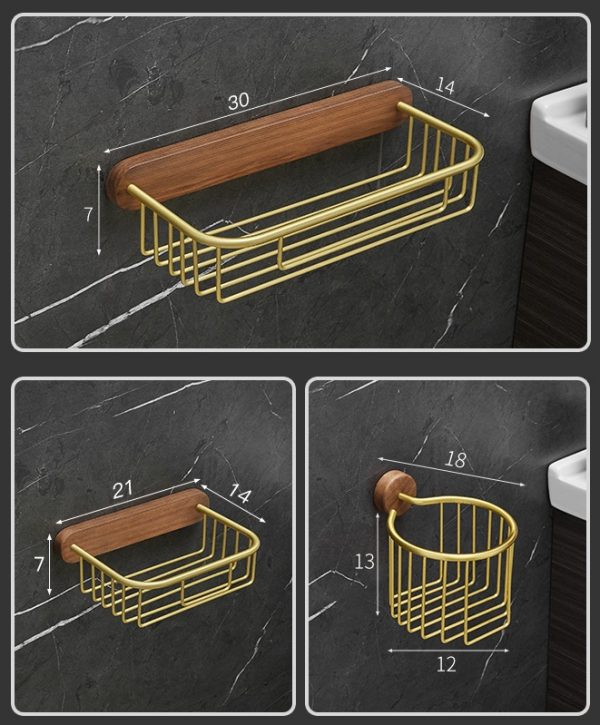 30
14
7

21
14
7

18
13
12