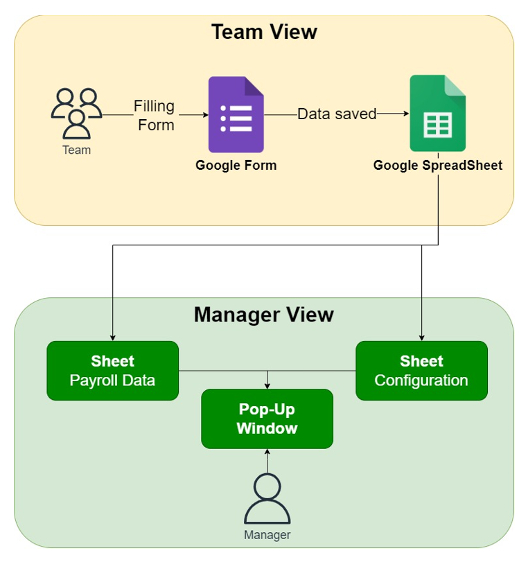 Team View

Team

Filling Form

Google Form

Data saved

Google SpreadSheet

Manager View

Sheet
Payroll Data

Sheet
Configuration

Pop-Up Window

Manager